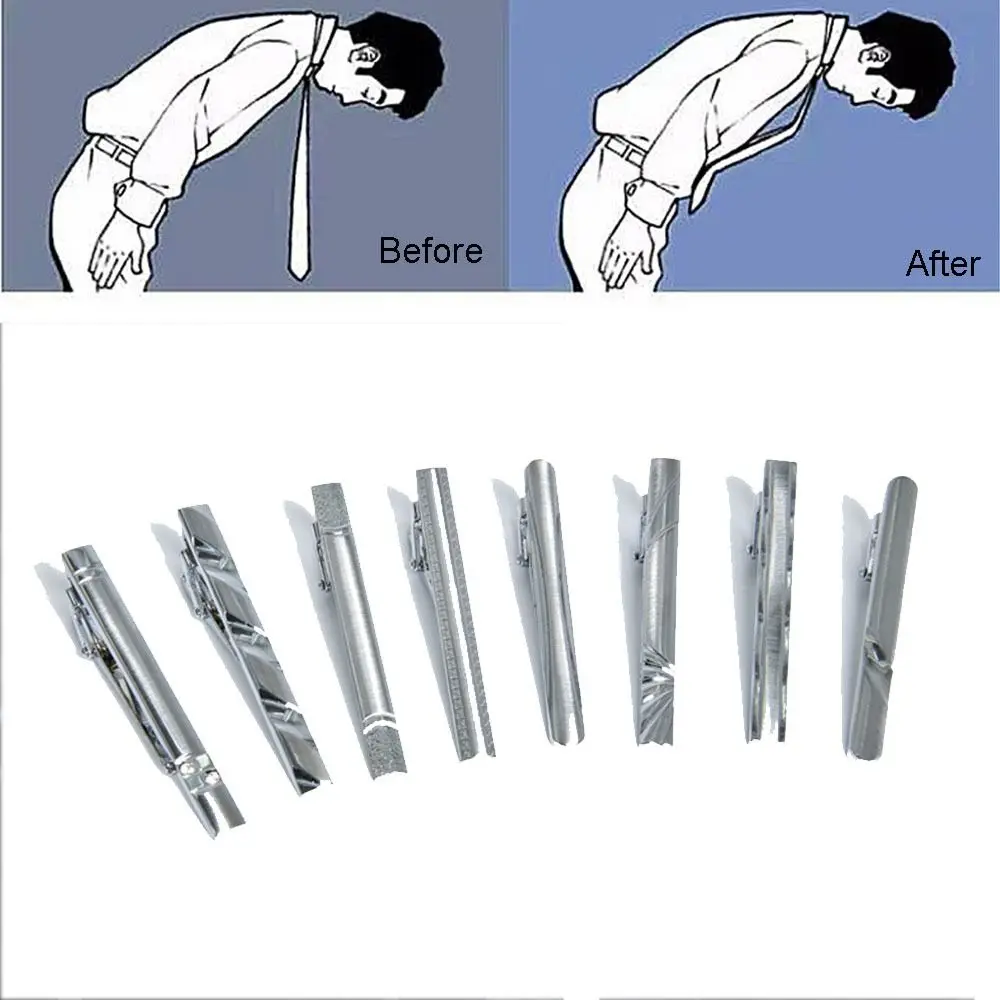 Before

After