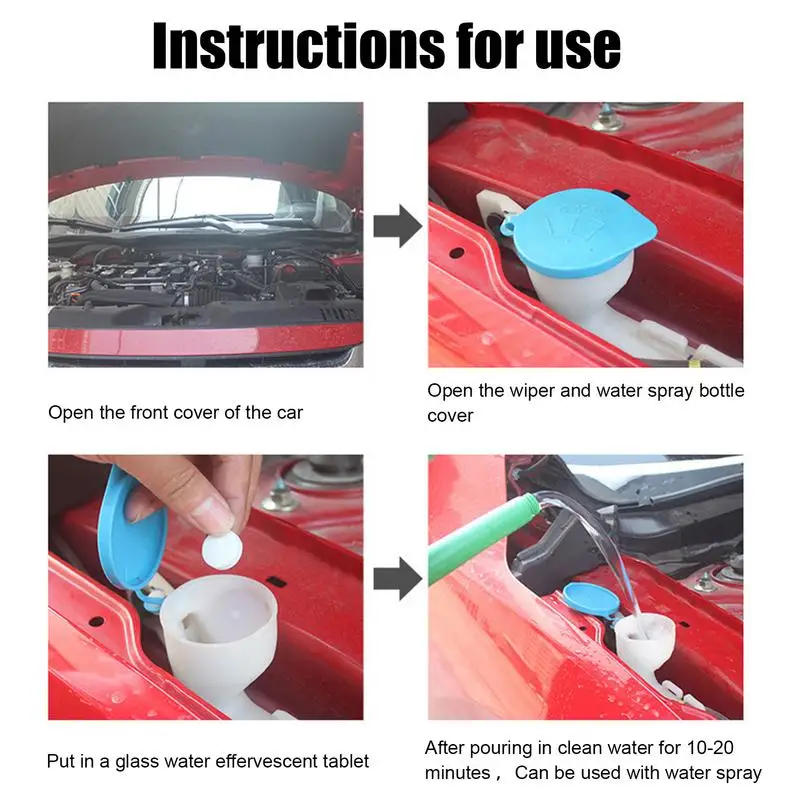 Instructions for use

Open the front cover of the car

Open the wiper and water spray bottle cover

Put in a glass water effervescent tablet

After pouring in clean water for 10-20 minutes， Can be used with water spray