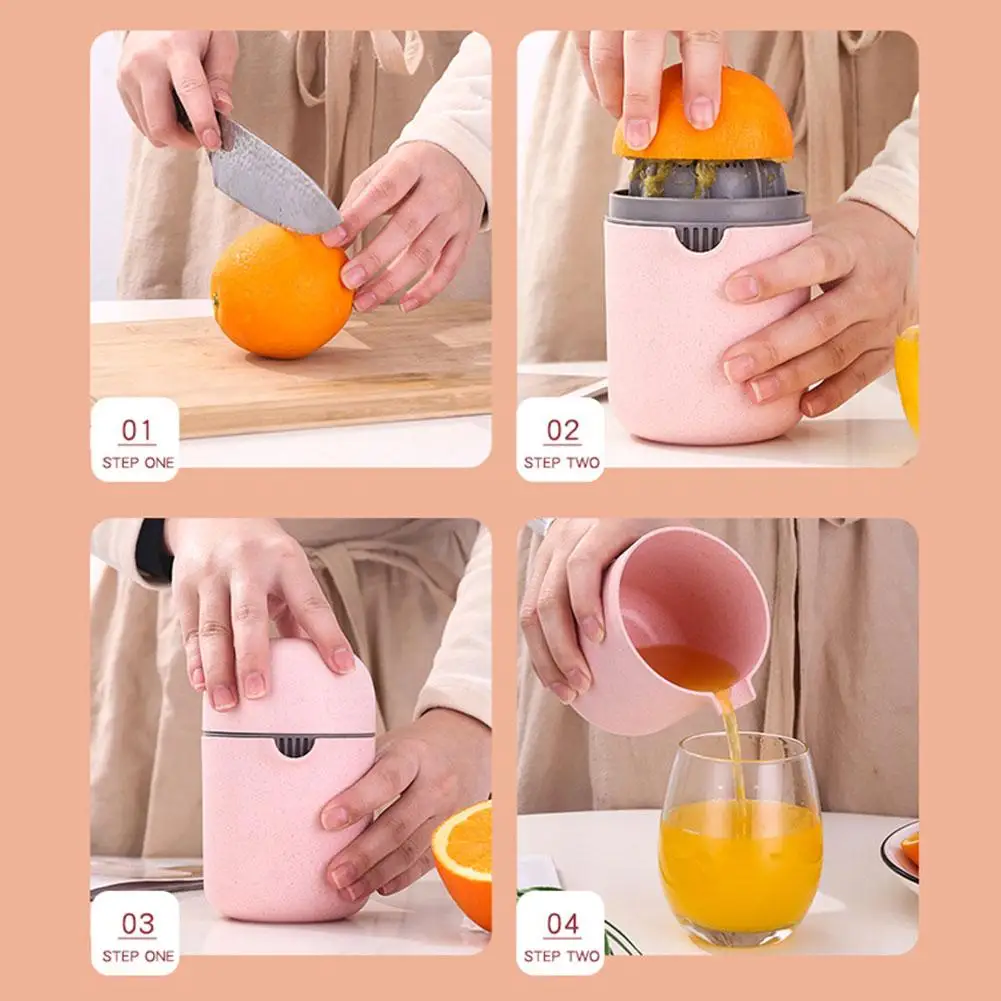 01
STEP ONE

02
STEP TWO

03
STEP ONE

04
STEP TWO