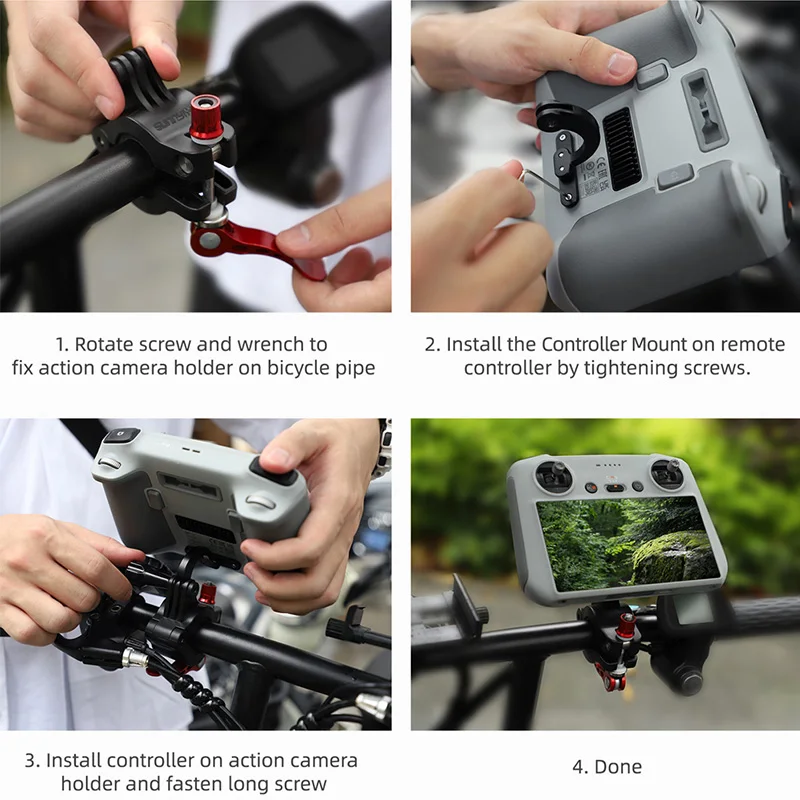 SUNNYLIFE

1. Rotate screw and wrench to fix action camera holder on bicycle pipe

2. Install the Controller Mount on remote controller by tightening screws.

3. Install controller on action camera holder and fasten long screw

4. Done