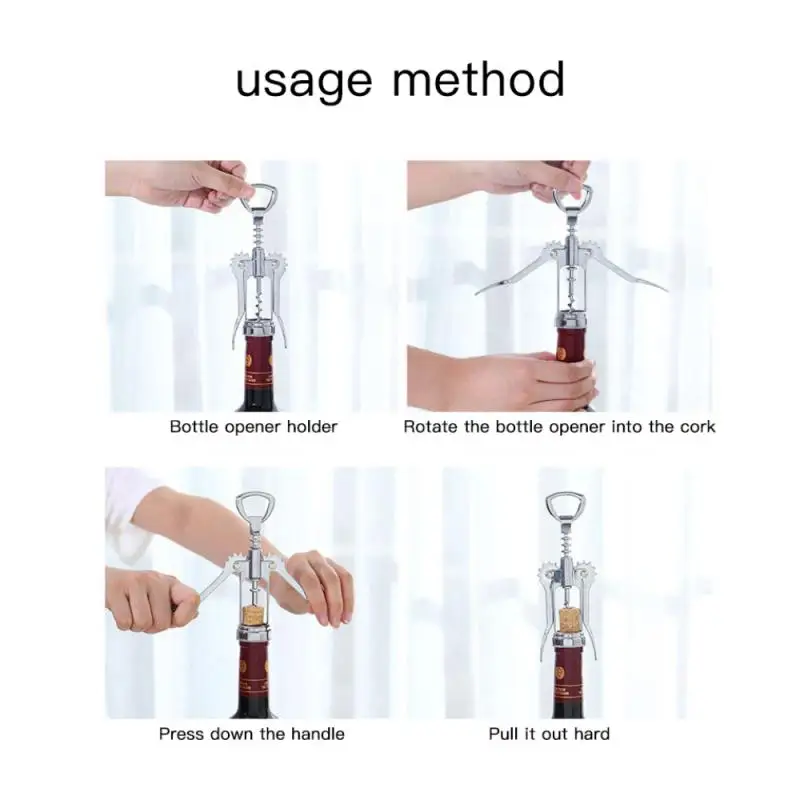 usage method

Bottle opener holder

Rotate the bottle opener into the cork

Press down the handle

Pull it out hard