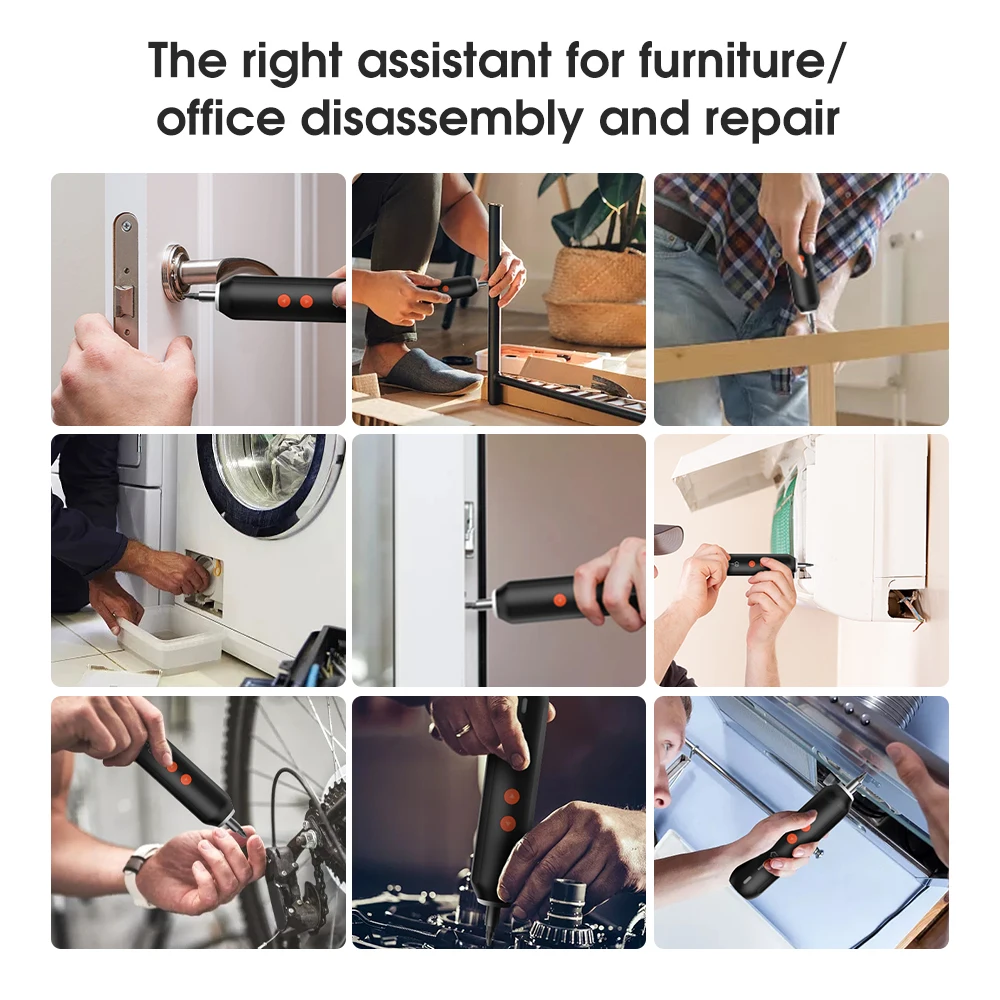 The right assistant for furniture/ office disassembly and repair