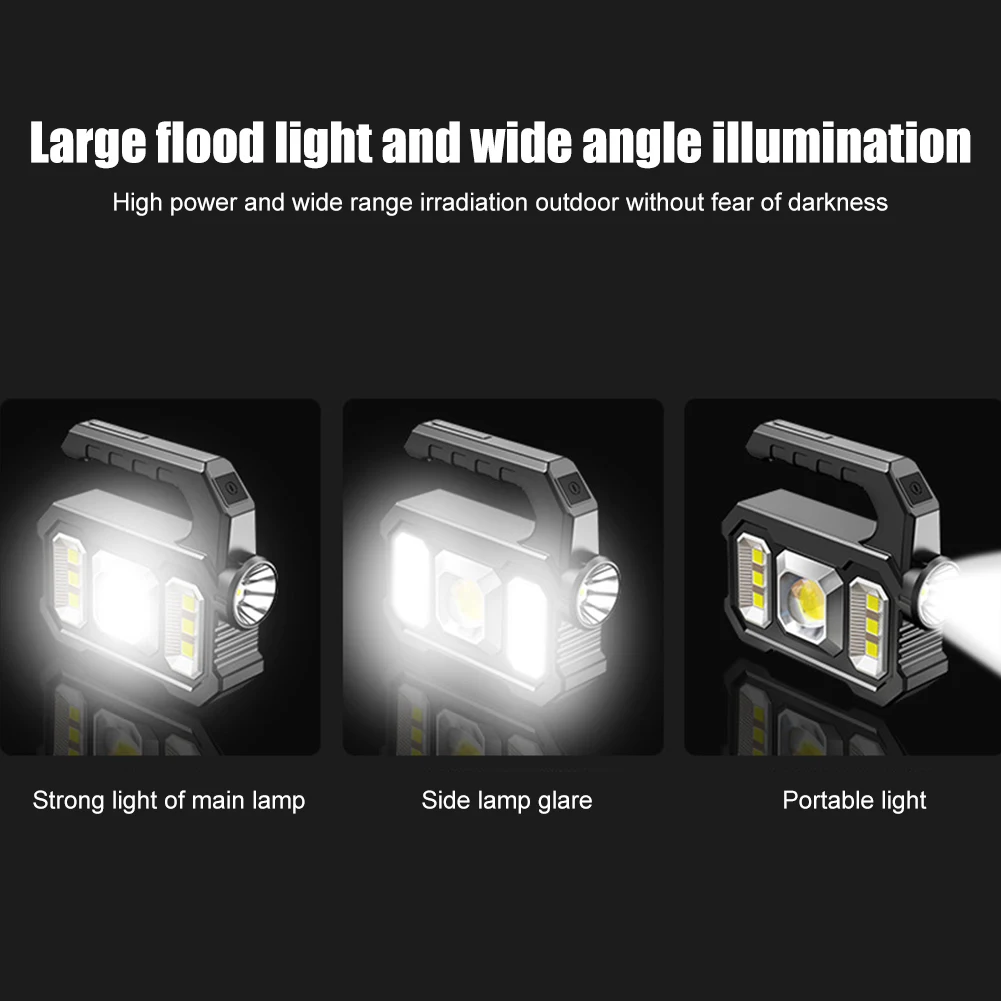 Large flood light and wide angle illumination

High power and wide range irradiation outdoor without fear of darkness

Strong light of main lamp

Side lamp glare

Portable light