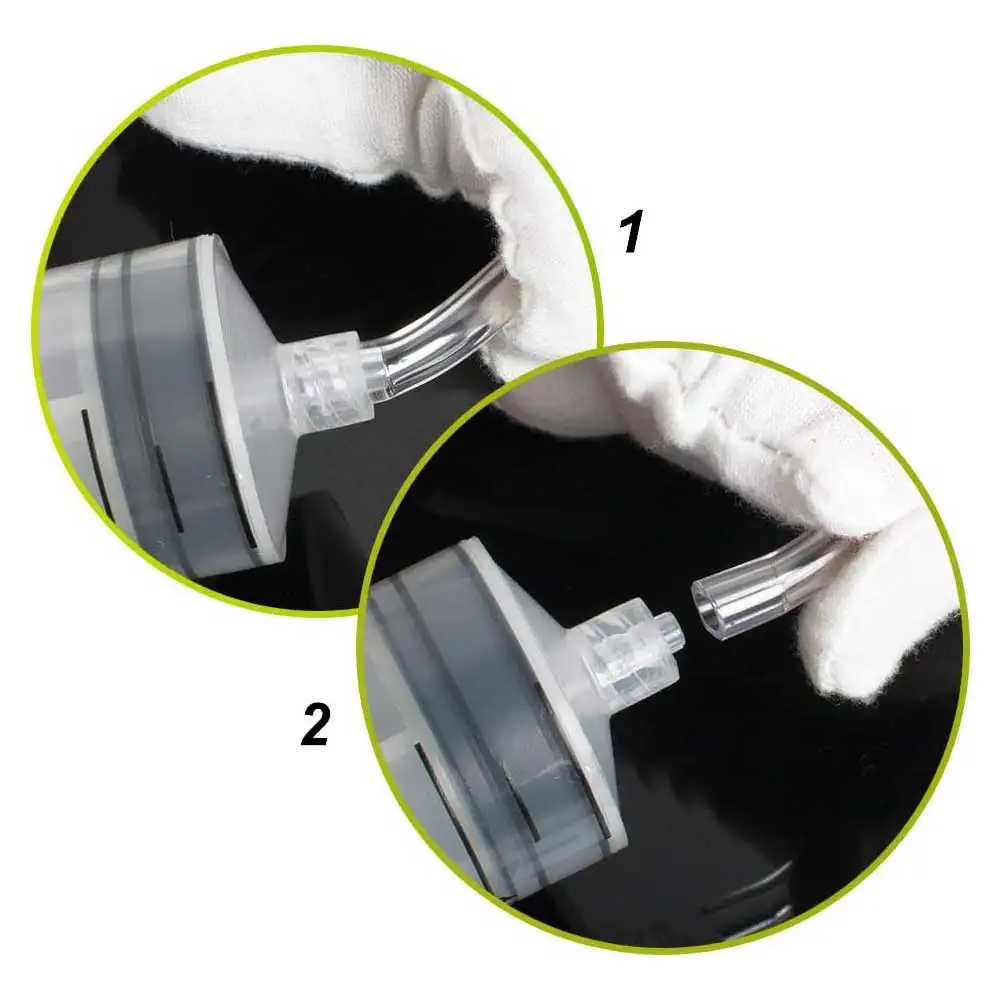 1

2