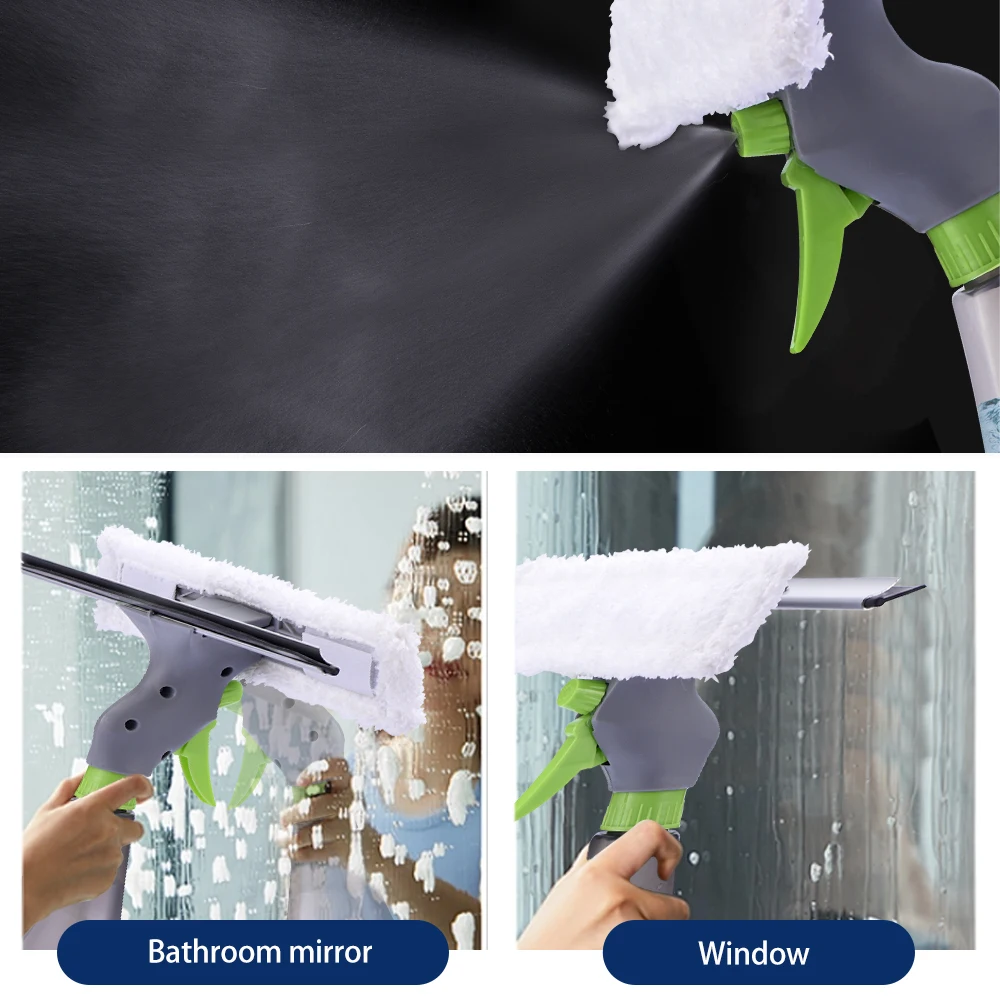 Bathroom mirror

Window