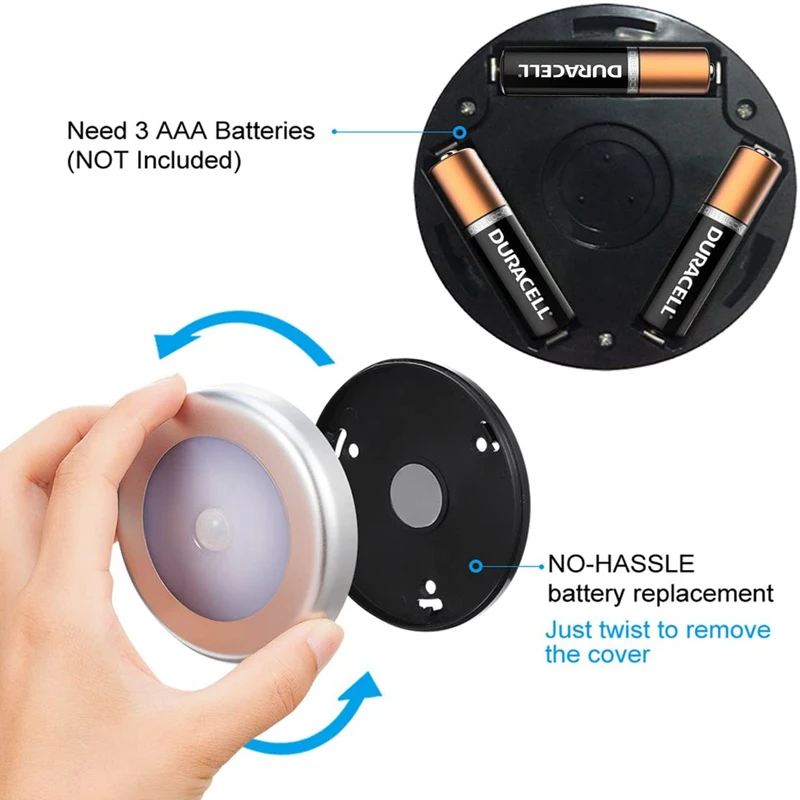 Need 3 AAA Batteries
(NOT Included)

DURACELL

DURACELL

DURACELL

NO-HASSLE
battery replacement
Just twist to remove the cover