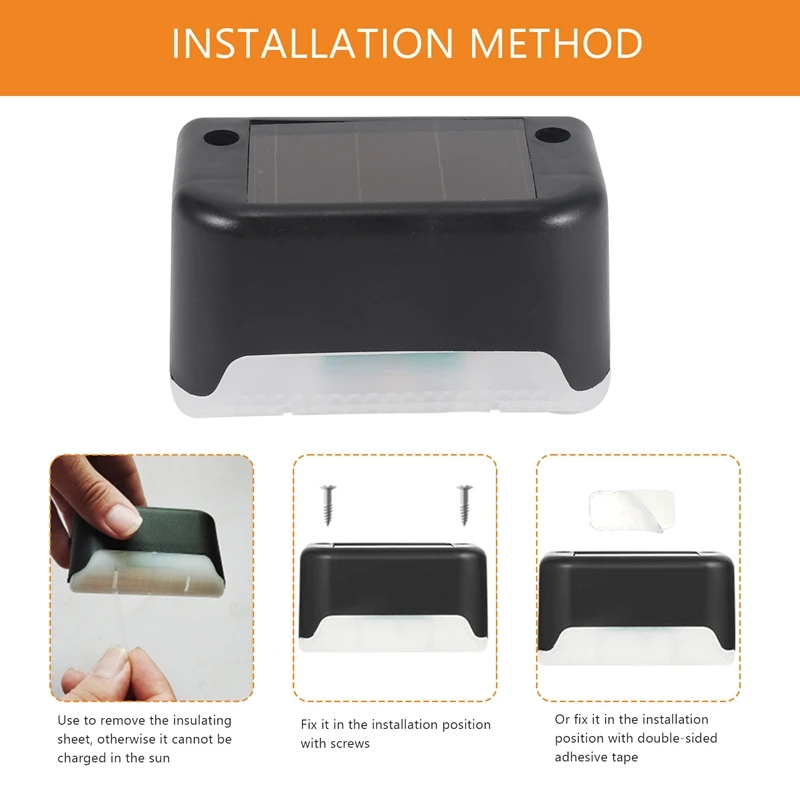 INSTALLATION METHOD

Use to remove the insulating sheet, otherwise it cannot be charged in the sun

Fix it in the installation position with screws

Or fix it in the installation position with double-sided adhesive tape