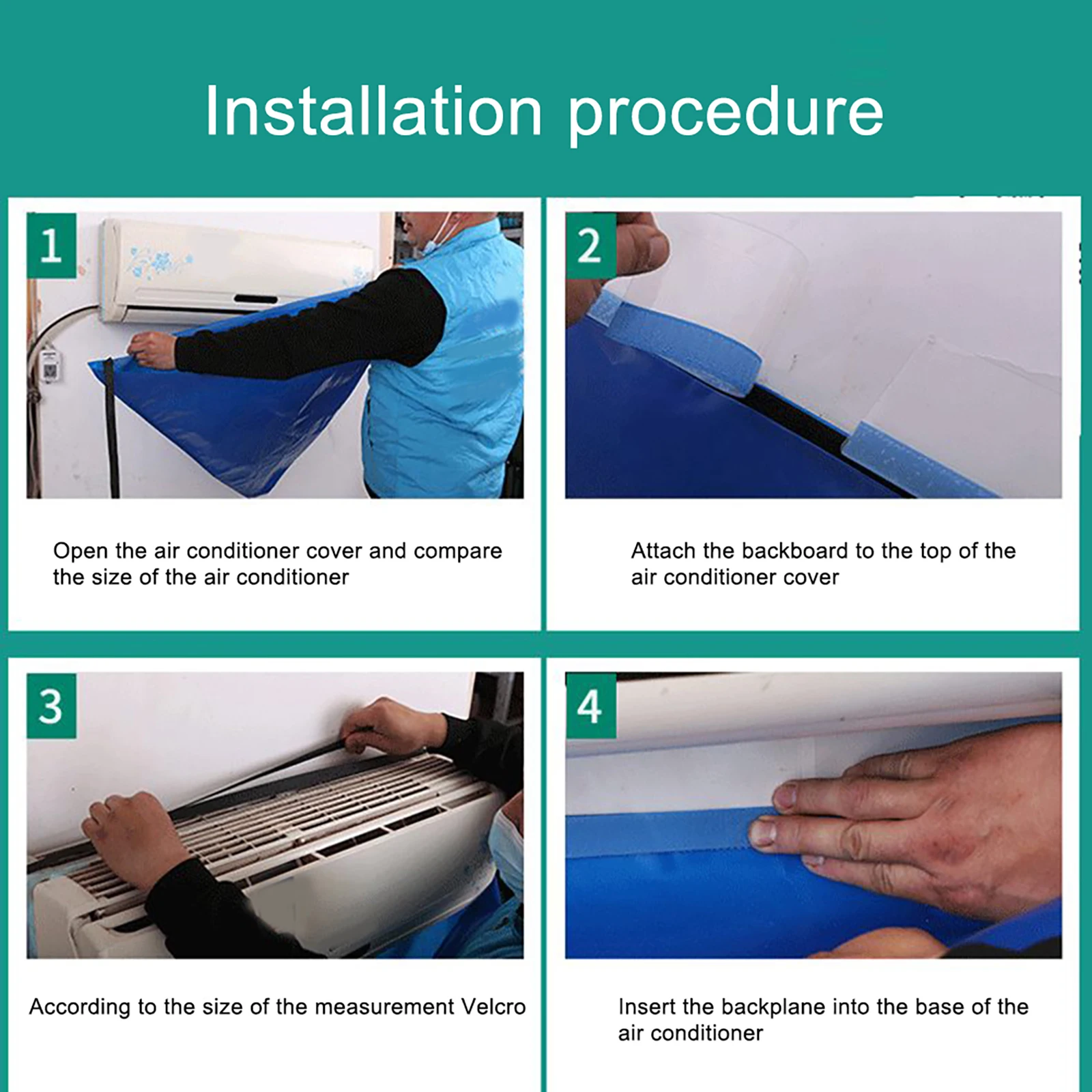 Installation procedure

1

Open the air conditioner cover and compare the size of the air conditioner

2

Attach the backboard to the top of the air conditioner cover

3

According to the size of the measurement Velcro

4

Insert the backplane into the base of the air conditioner