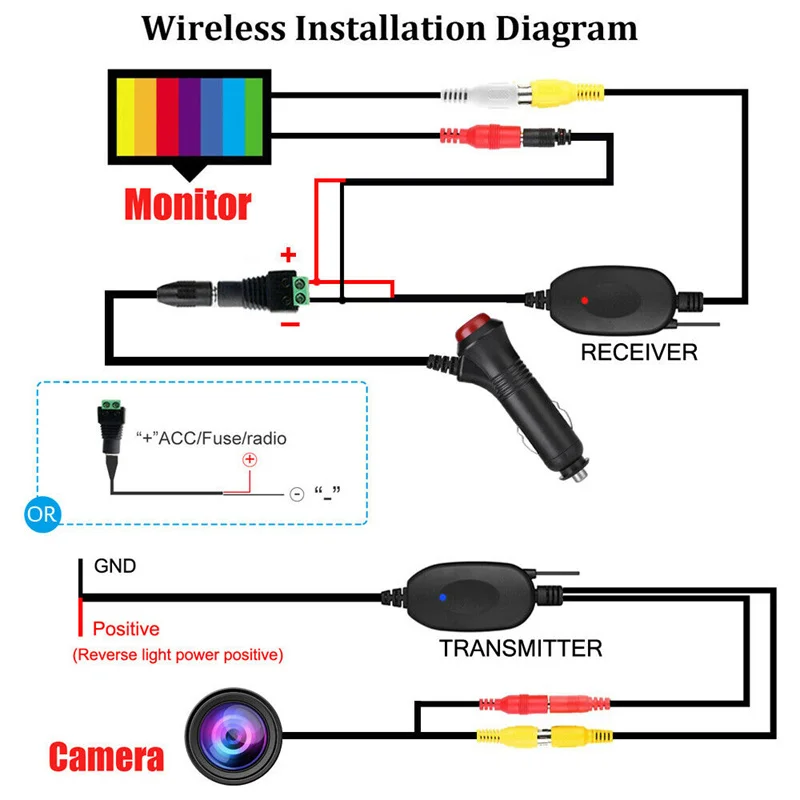 Wireless Installation Diagram

Monitor

+

−

RECEIVER

"+"ACC/Fuse/radio

+

− "-"

OR

GND

Positive
(Reverse light power positive)

TRANSMITTER

Camera