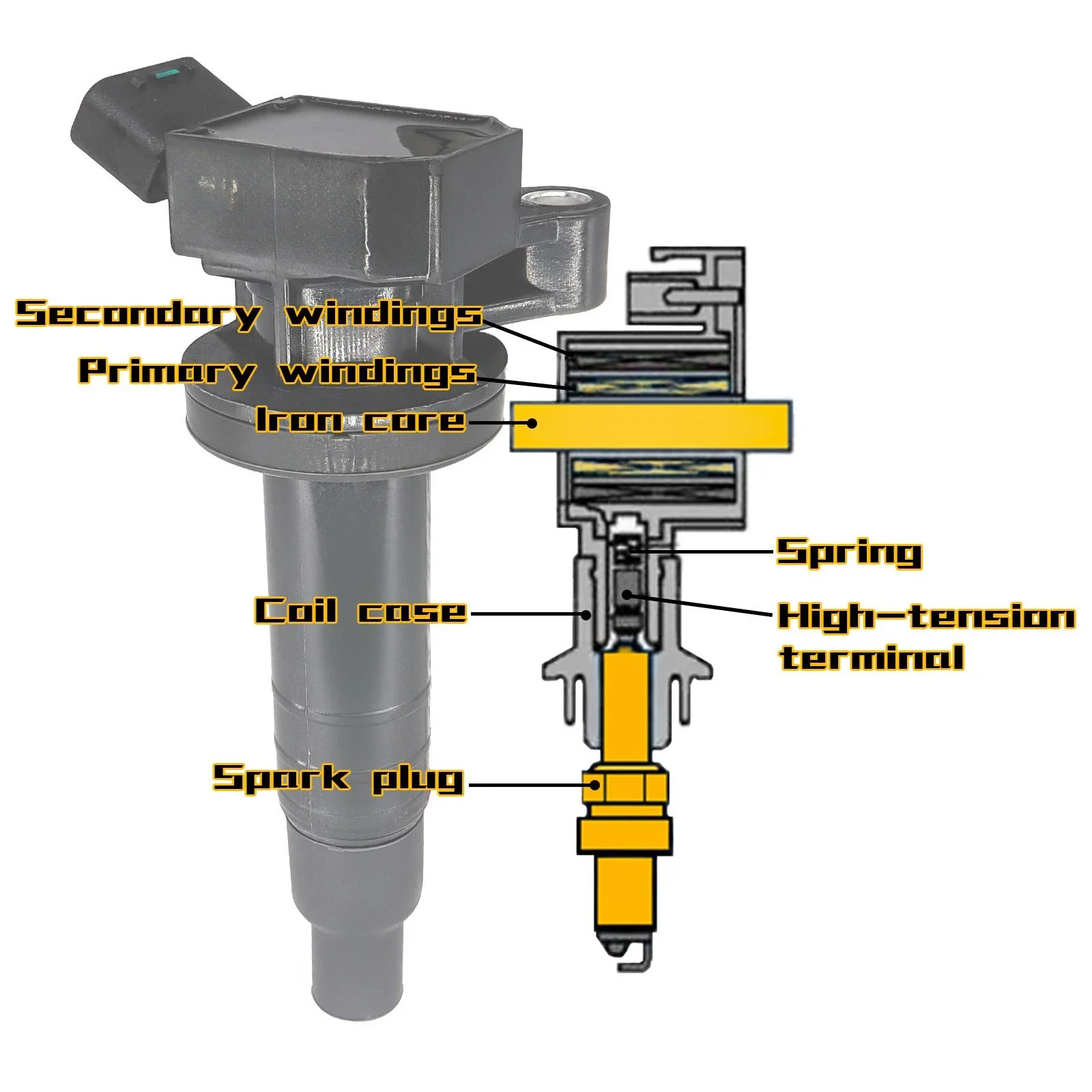 Secondary windings
Primary windings
Iron core
Spring
Coil case
High-tension terminal
Spark plug