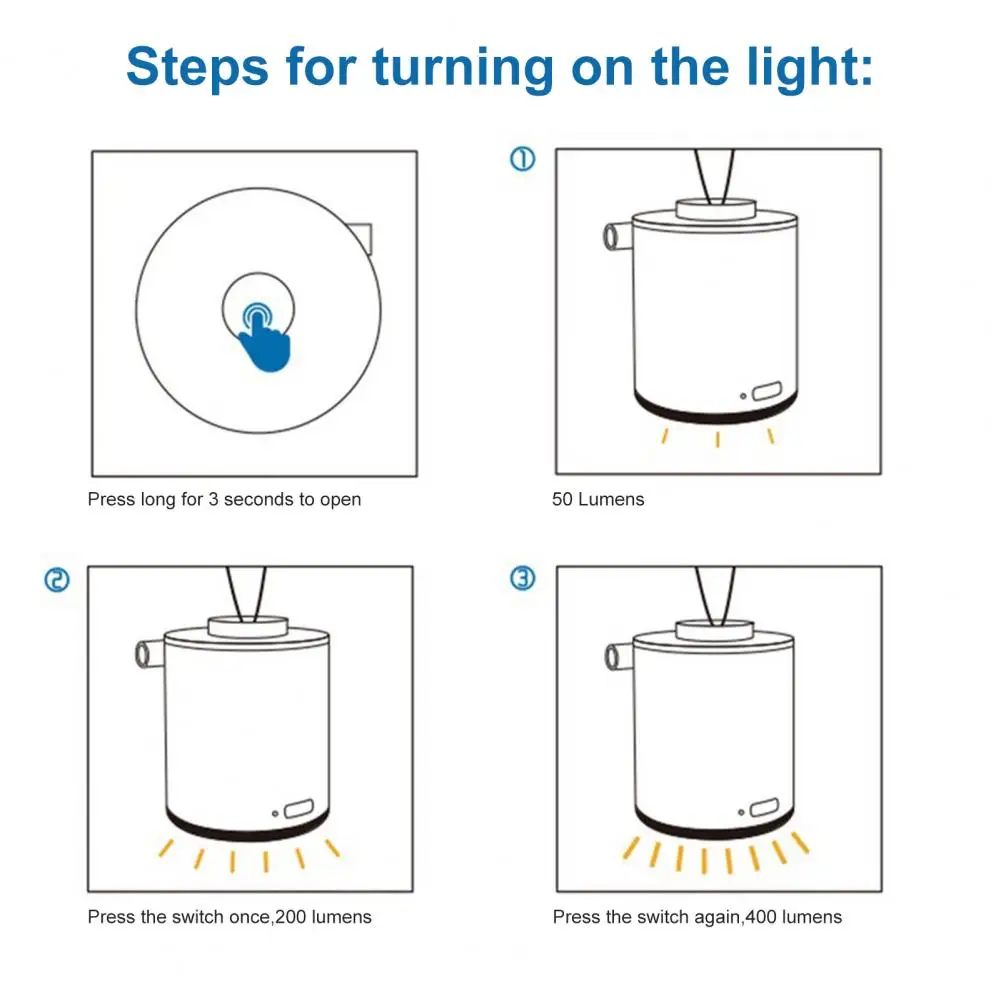 Steps for turning on the light:

Press long for 3 seconds to open

①

50 Lumens

②

Press the switch once,200 lumens

③

Press the switch again,400 lumens