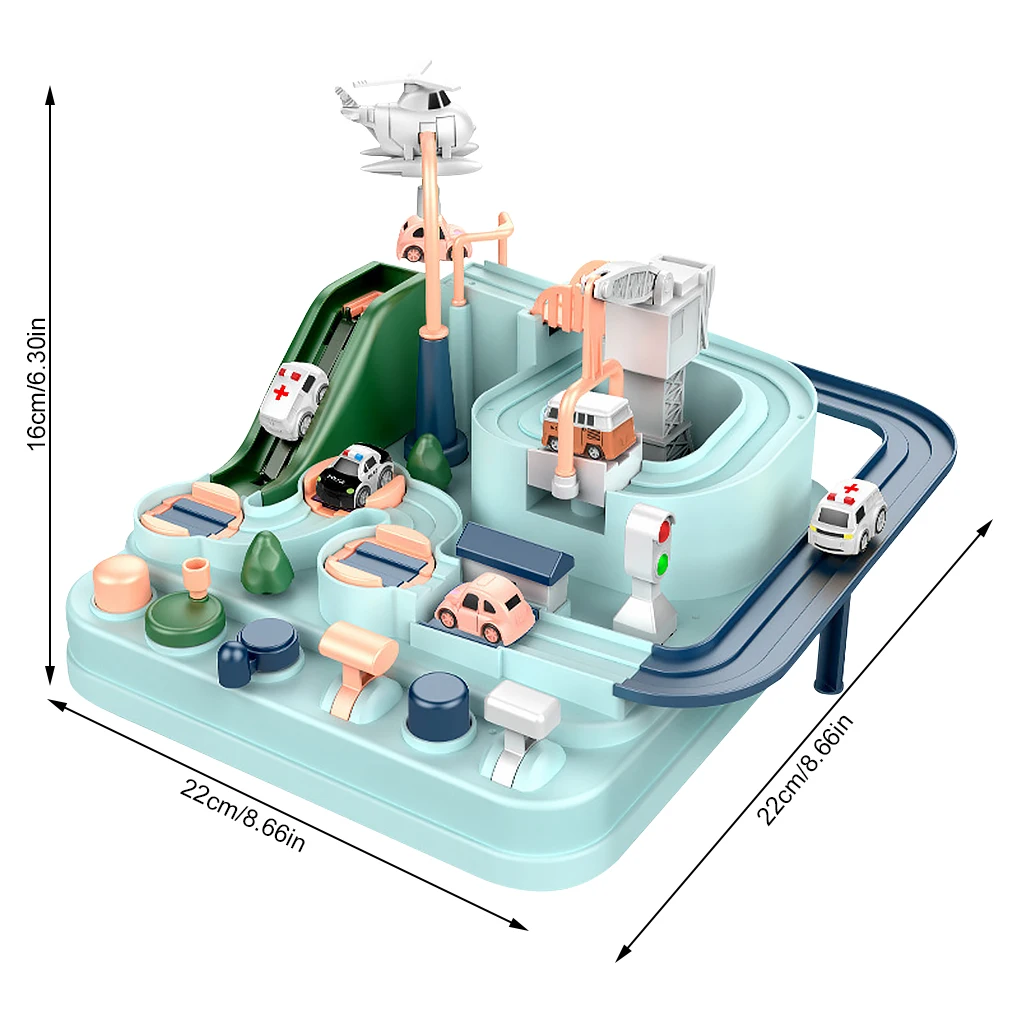 16cm/6.30in

22cm/8.66in

22cm/8.66in