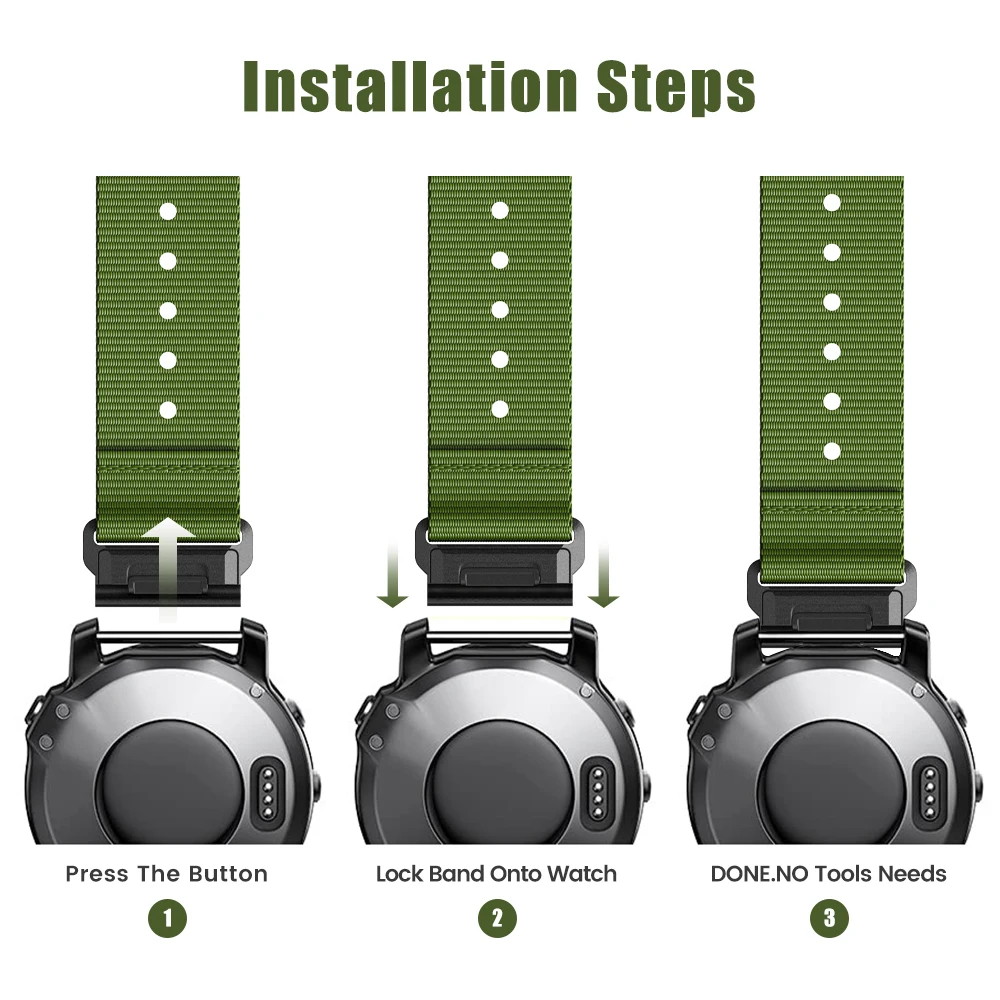 Installation Steps

Press The Button
1

Lock Band Onto Watch
2

DONE.NO Tools Needs
3