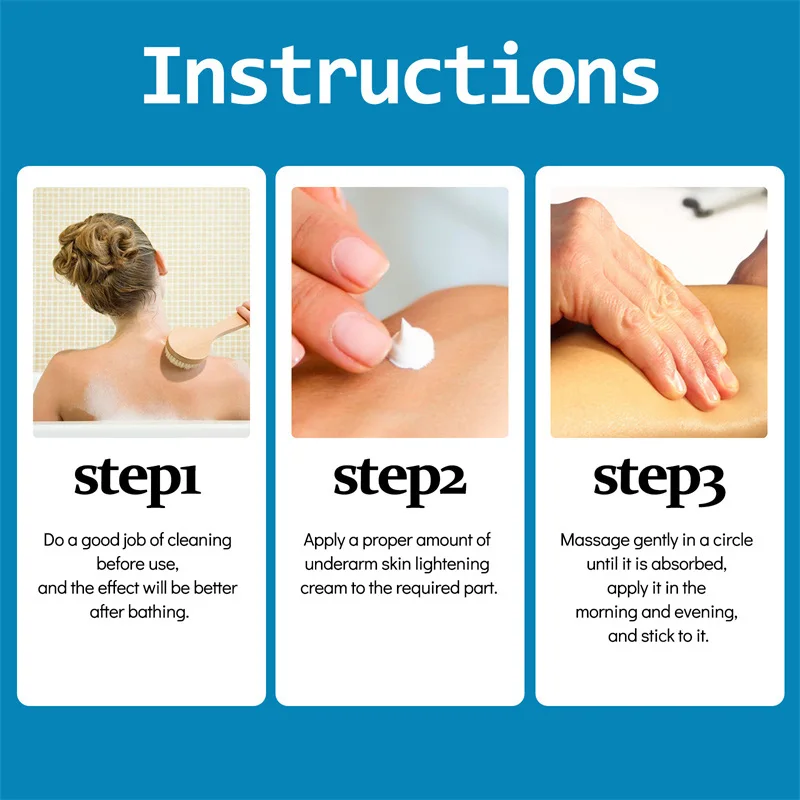 Instructions

step1

Do a good job of cleaning before use, and the effect will be better after bathing.

step2

Apply a proper amount of underarm skin lightening cream to the required part.

step3

Massage gently in a circle until it is absorbed, apply it in the morning and evening, and stick to it.