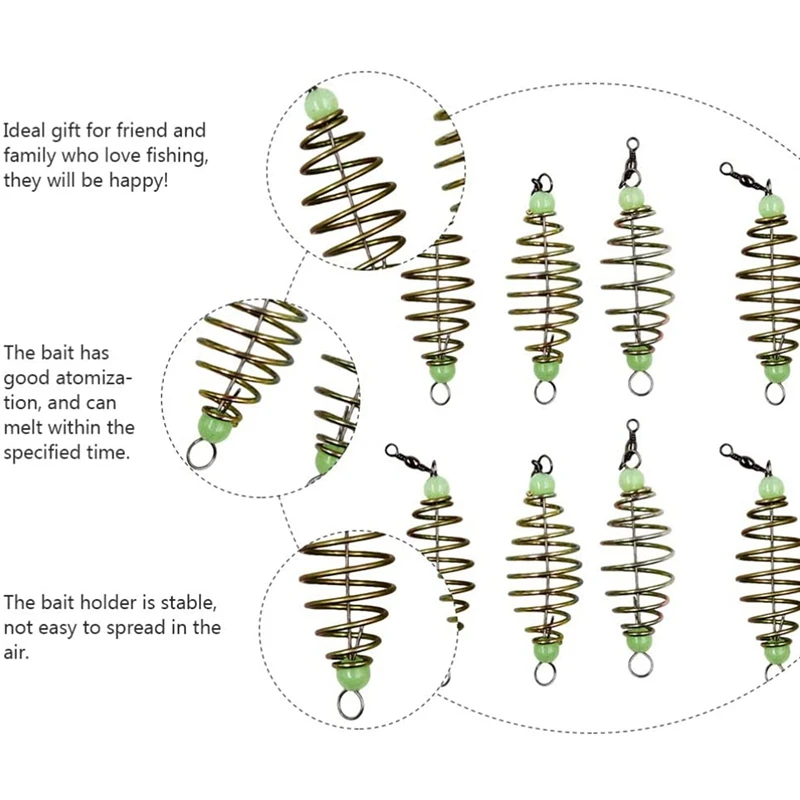 Ideal gift for friend and family who love fishing, they will be happy!

The bait has good atomization, and can melt within the specified time.

The bait holder is stable, not easy to spread in the air.