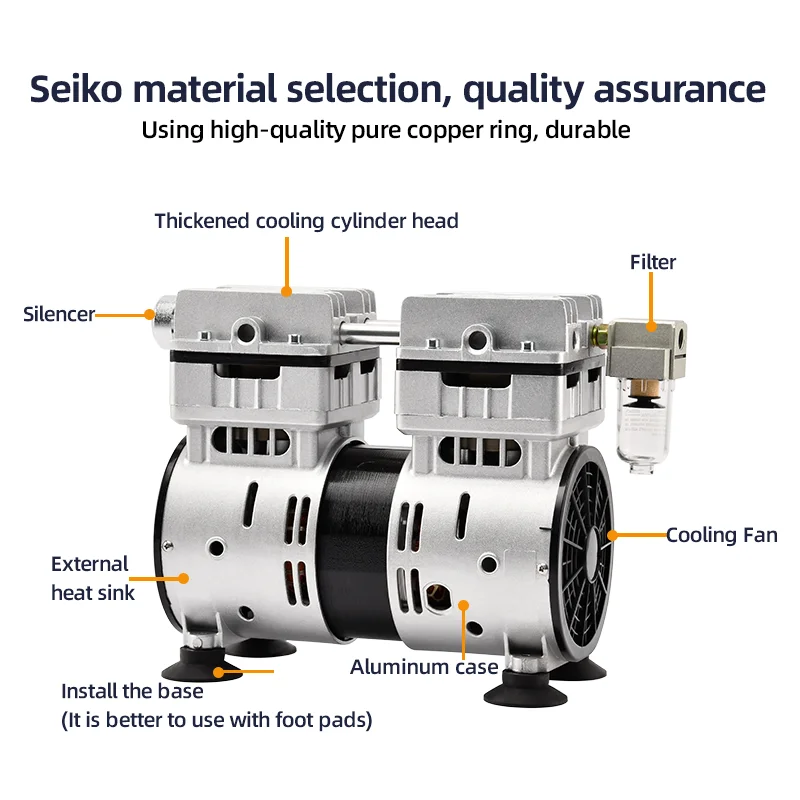 Seiko material selection, quality assurance
Using high-quality pure copper ring, durable

Thickened cooling cylinder head

Filter

Silencer

Cooling Fan

External heat sink

Aluminum case

Install the base
(It is better to use with foot pads)