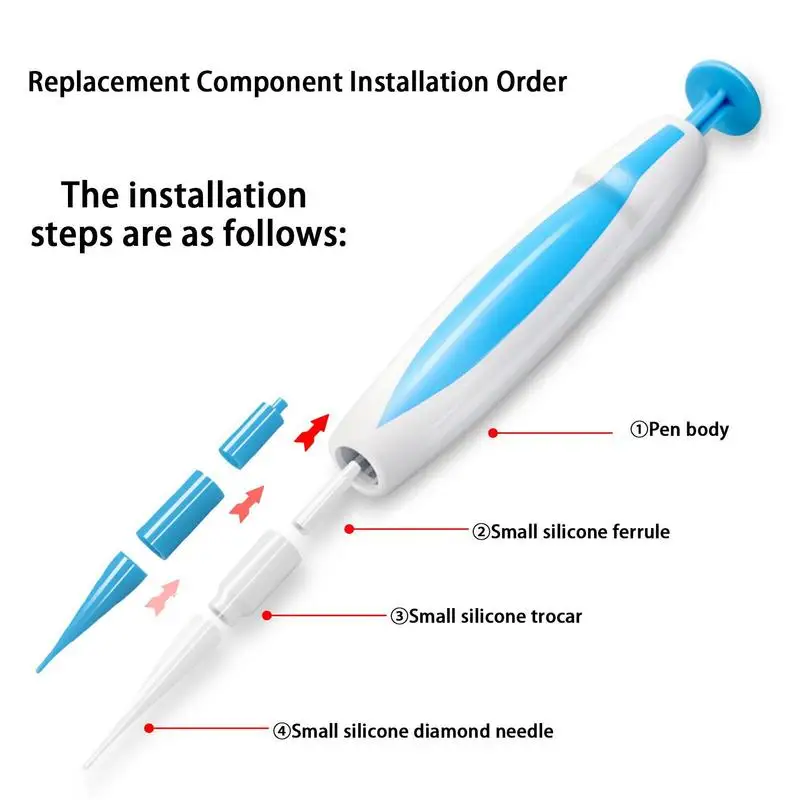 Replacement Component Installation Order

The installation steps are as follows:

①Pen body

②Small silicone ferrule

③Small silicone trocar

④Small silicone diamond needle