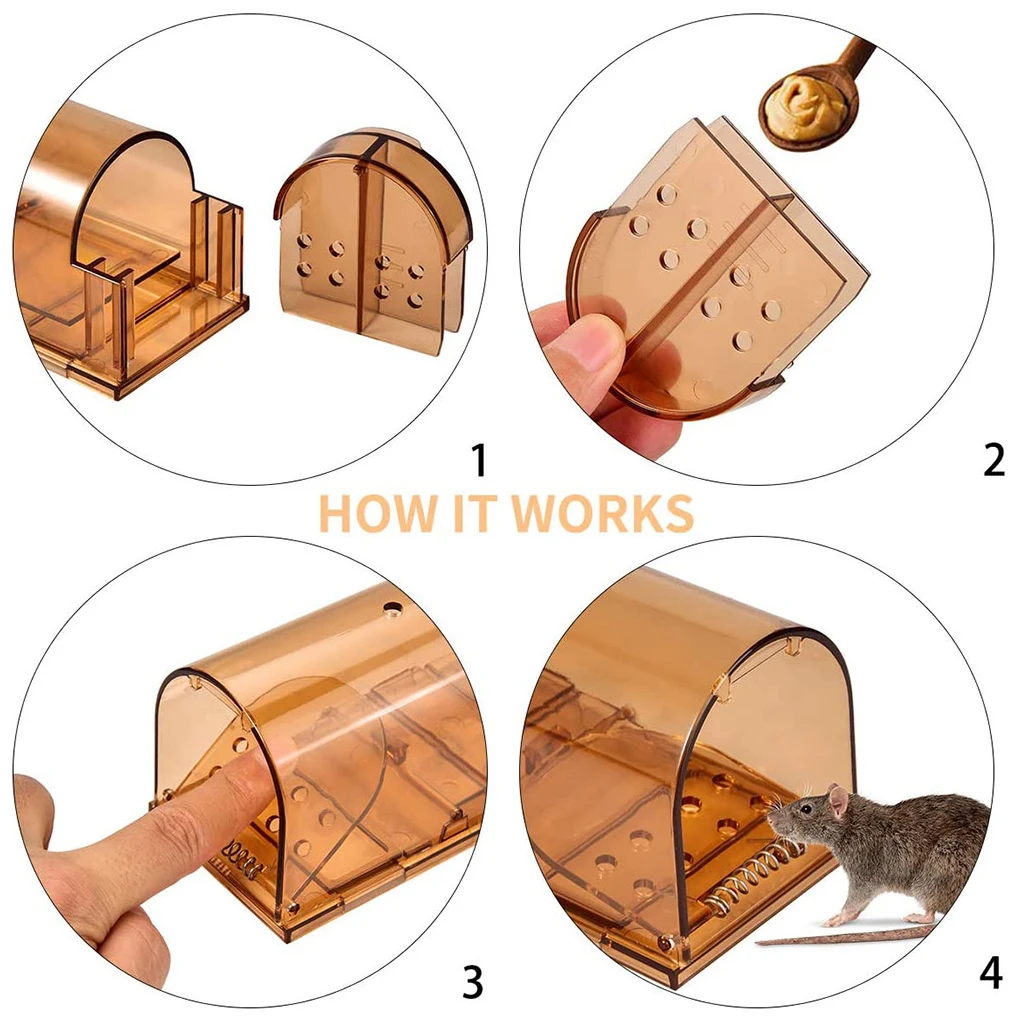 1

2

HOW IT WORKS

3

4