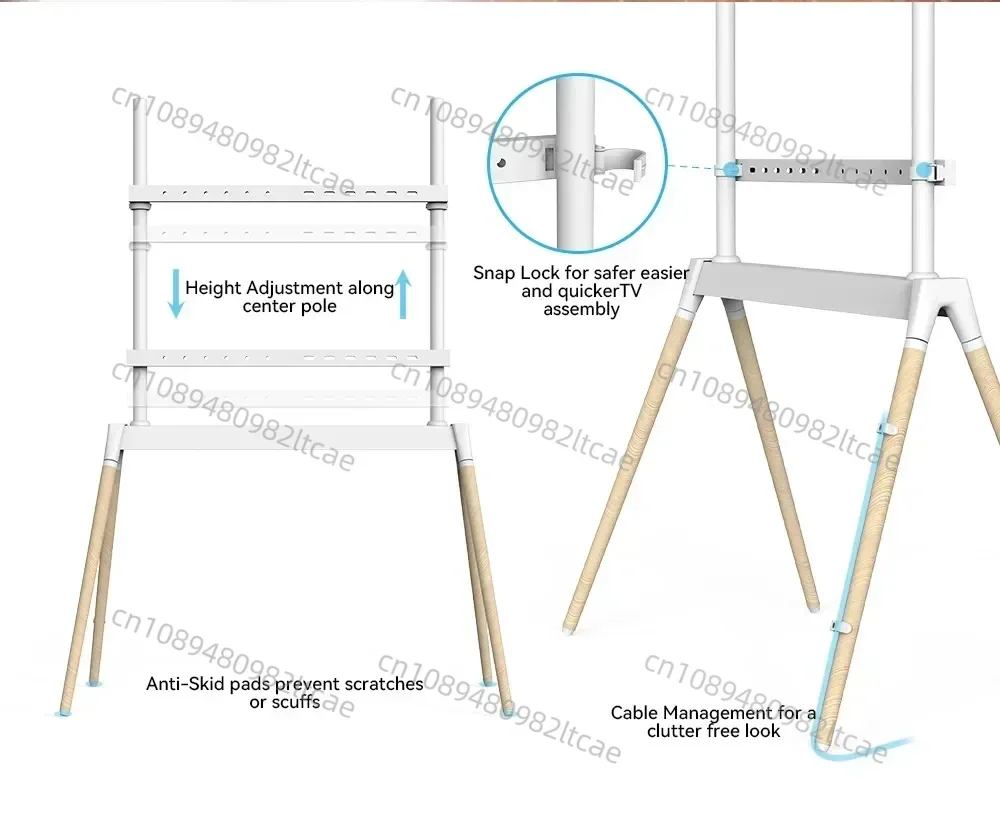 cn1089480982ltcae

cn1089480982ltcae

cn1089480982ltcae

Height Adjustment along center pole

Snap Lock for safer easier and quickerTV assembly

cn1089480982ltcae

cn1089480982ltcae

cn1089480982ltcae

cn1089480982ltcae

cn1089480982ltcae

cn1089480982ltcae

Anti-Skid pads prevent scratches or scuffs

Cable Management for a clutter free look