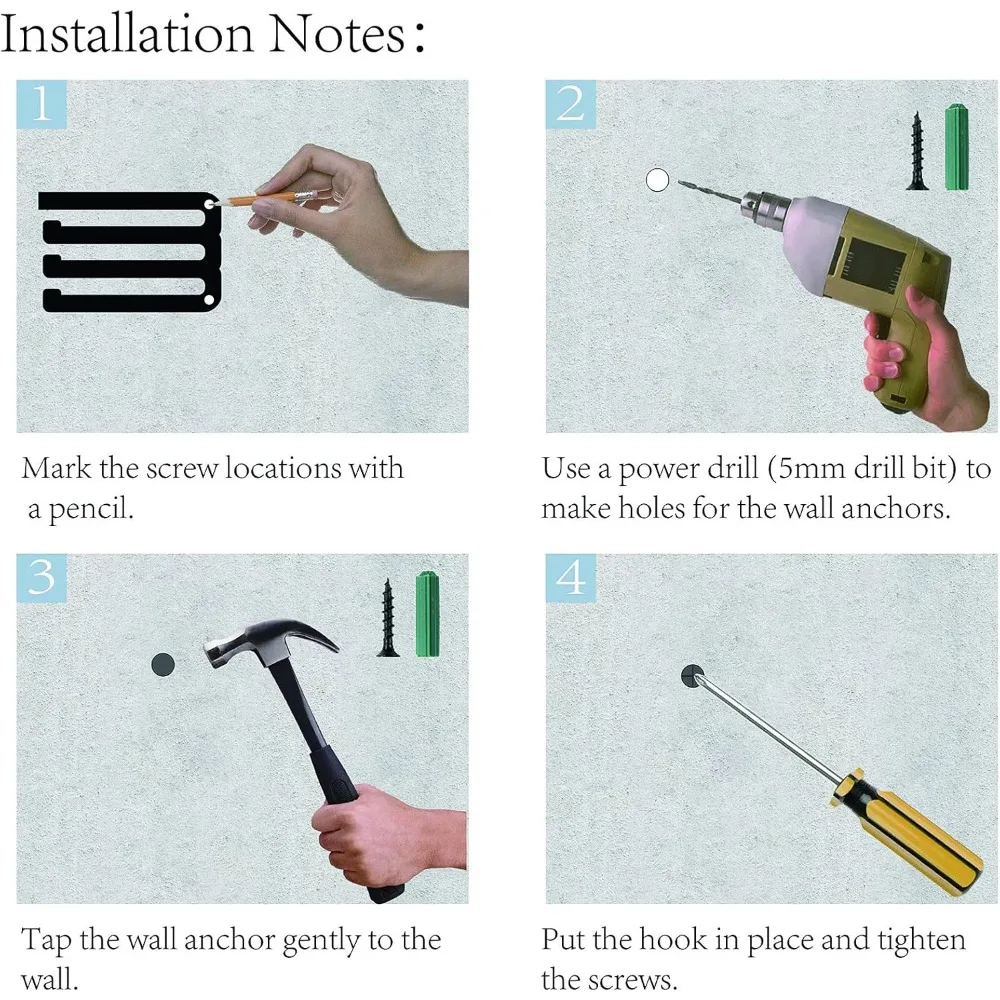 Installation Notes:

1

Mark the screw locations with a pencil.

2

Use a power drill (5mm drill bit) to make holes for the wall anchors.

3

Tap the wall anchor gently to the wall.

4

Put the hook in place and tighten the screws.