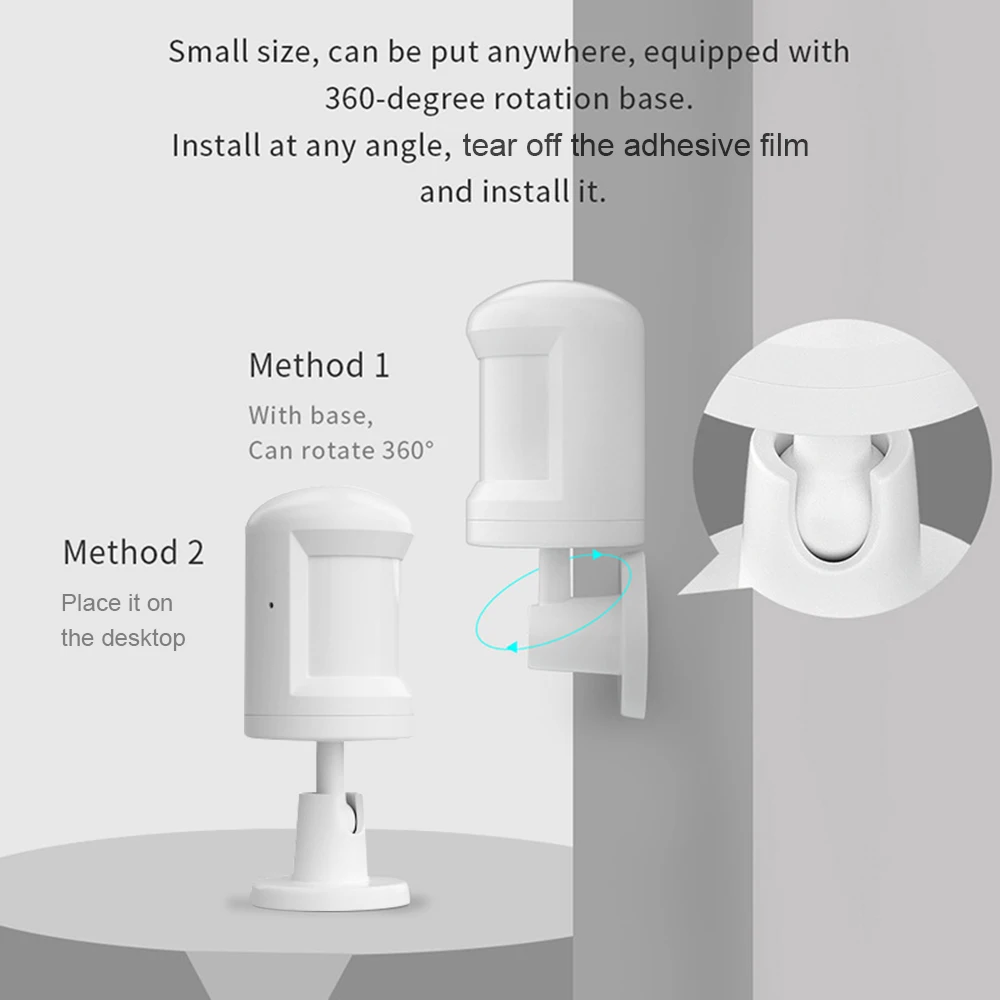 Small size, can be put anywhere, equipped with 360-degree rotation base.
Install at any angle, tear off the adhesive film and install it.

Method 1
With base,
Can rotate 360°

Method 2
Place it on the desktop