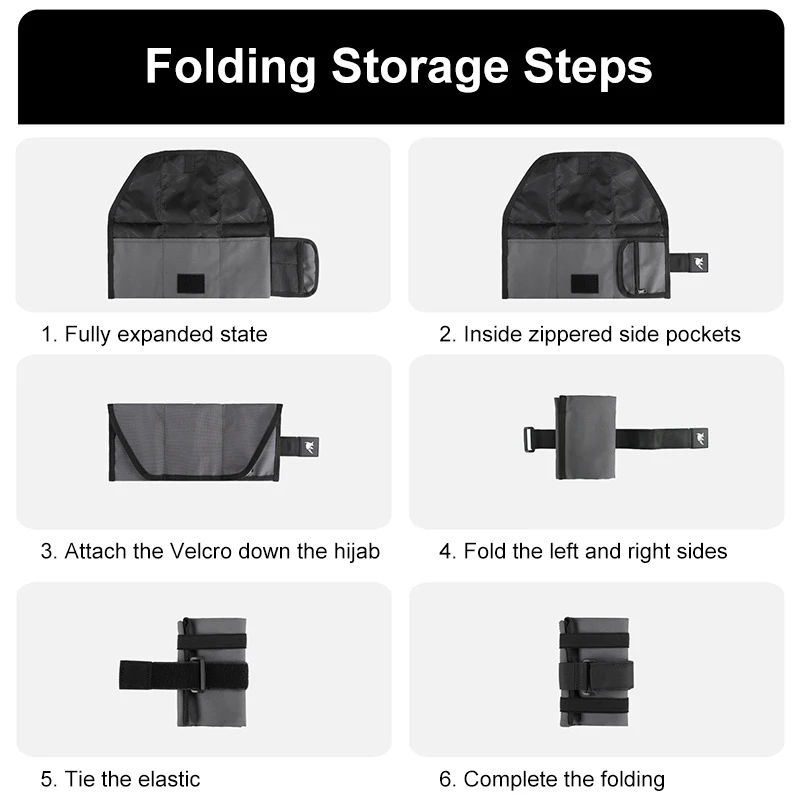 Folding Storage Steps

1. Fully expanded state

2. Inside zippered side pockets

3. Attach the Velcro down the hijab

4. Fold the left and right sides

5. Tie the elastic

6. Complete the folding