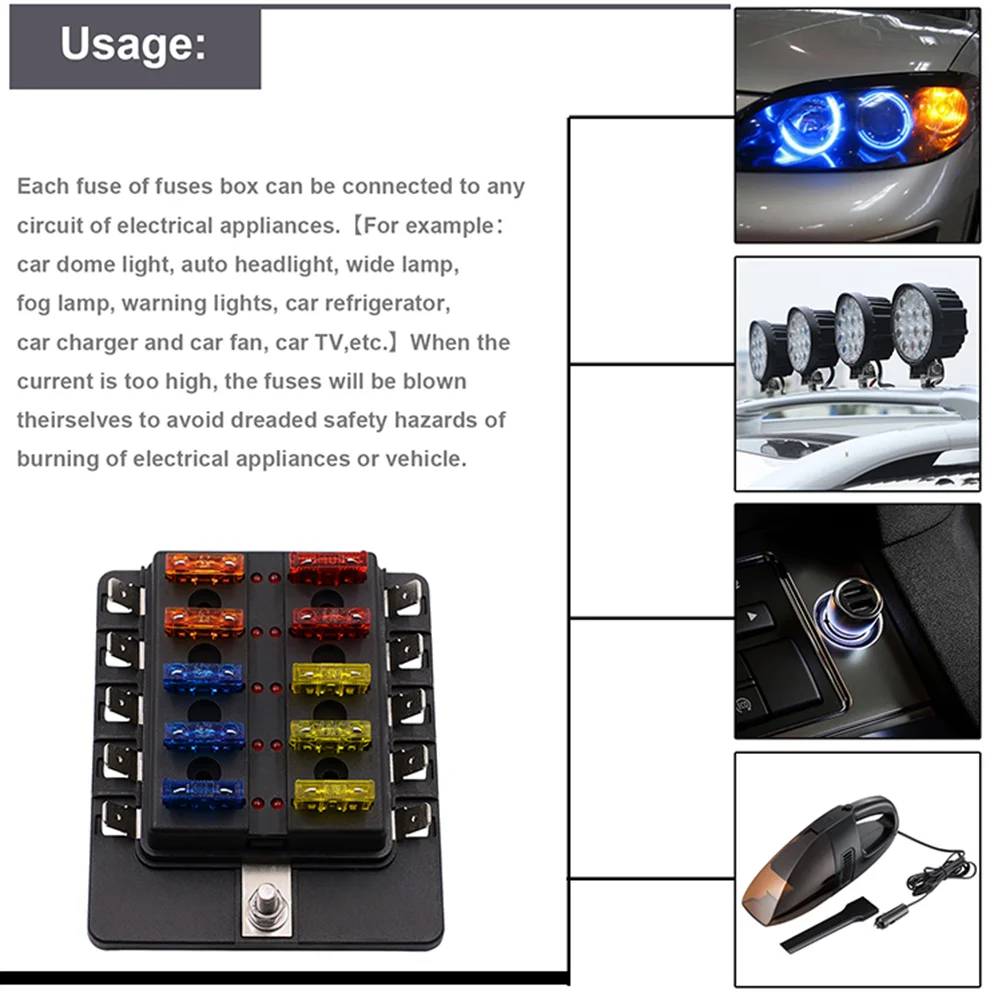 Usage:

Each fuse of fuses box can be connected to any circuit of electrical appliances.【For example: car dome light, auto headlight, wide lamp, fog lamp, warning lights, car refrigerator, car charger and car fan, car TV,etc.】When the current is too high, the fuses will be blown theirselves to avoid dreaded safety hazards of burning of electrical appliances or vehicle.