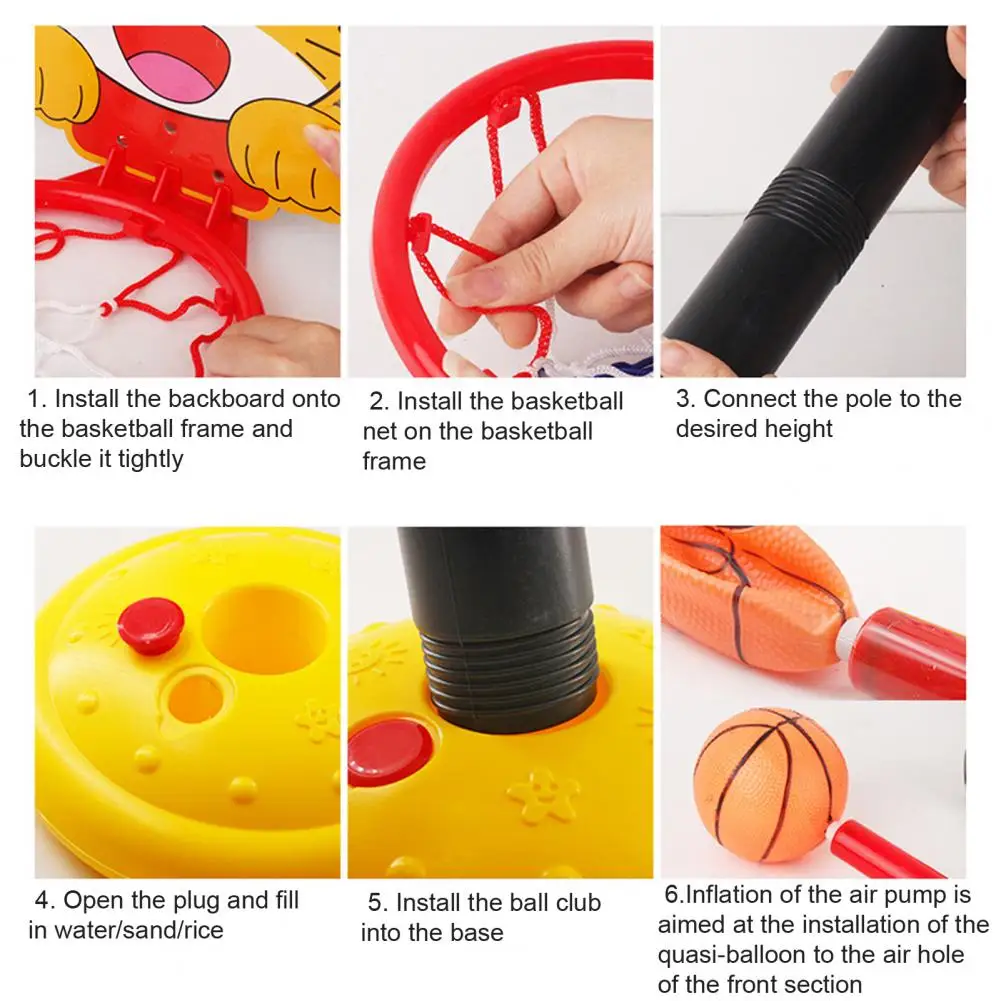 1. Install the backboard onto the basketball frame and buckle it tightly

2. Install the basketball net on the basketball frame

3. Connect the pole to the desired height

4. Open the plug and fill in water/sand/rice

5. Install the ball club into the base

6.Inflation of the air pump is aimed at the installation of the quasi-balloon to the air hole of the front section