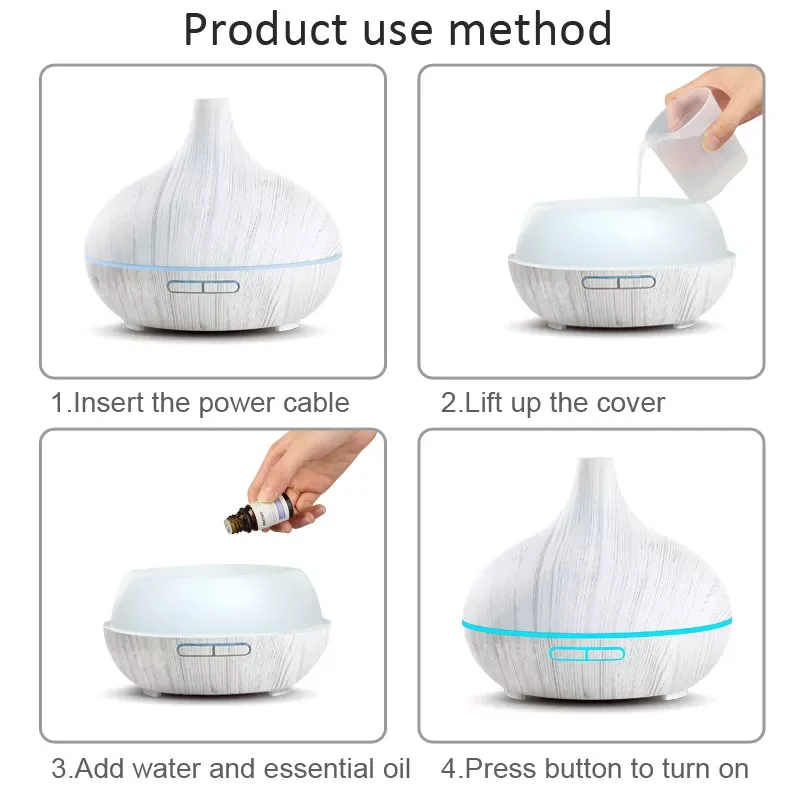 Product use method

1.Insert the power cable

2.Lift up the cover

3.Add water and essential oil

4.Press button to turn on