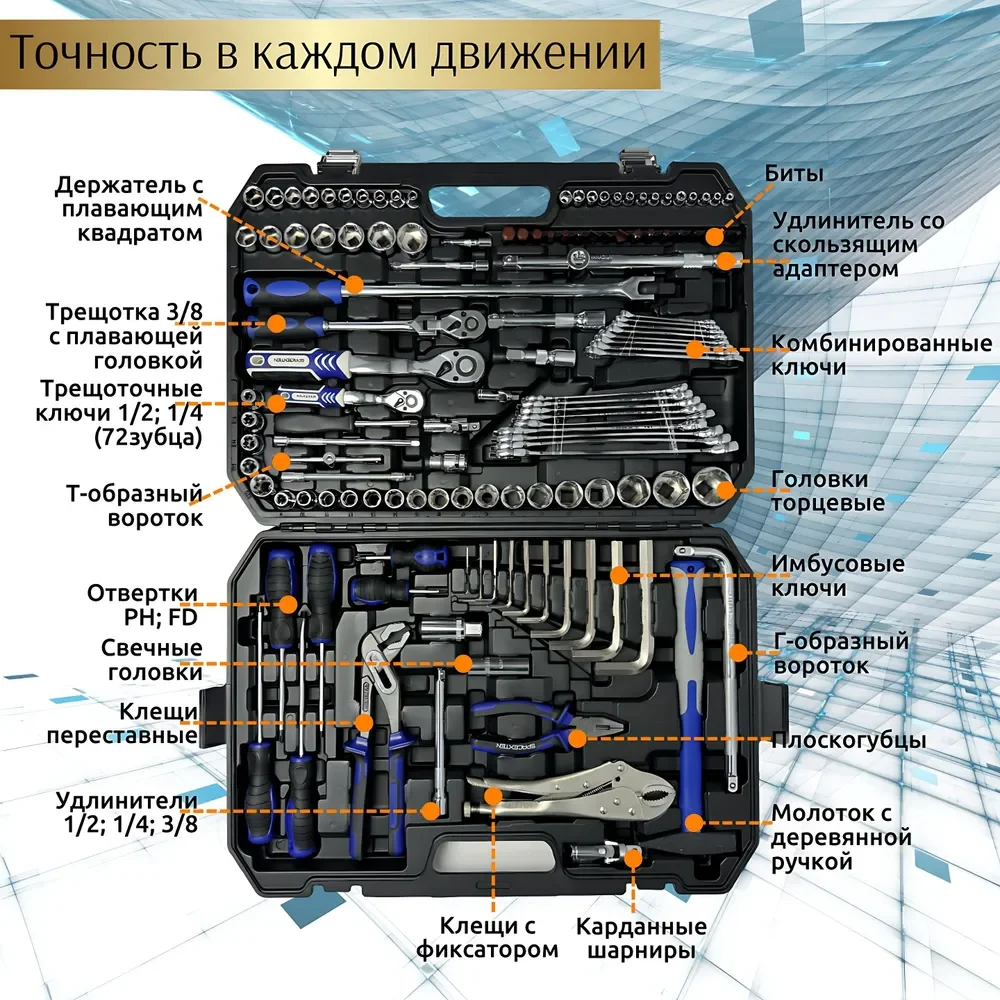 Точность в каждом движении

Держатель с плавающим квадратом

Трещотка 3/8 с плавающей головкой

Трещоточные ключи 1/2; 1/4 (72зубца)

Т-образный вороток

Отвертки PH; FD

Свечные головки

Клещи переставные

Удлинители 1/2; 1/4; 3/8

Биты

Удлинитель со скользящим адаптером

Комбинированные ключи

Головки торцевые

Имбусовые ключи

Г-образный вороток

Плоскогубцы

Молоток с деревянной ручкой

Клещи с фиксатором

Карданные шарниры