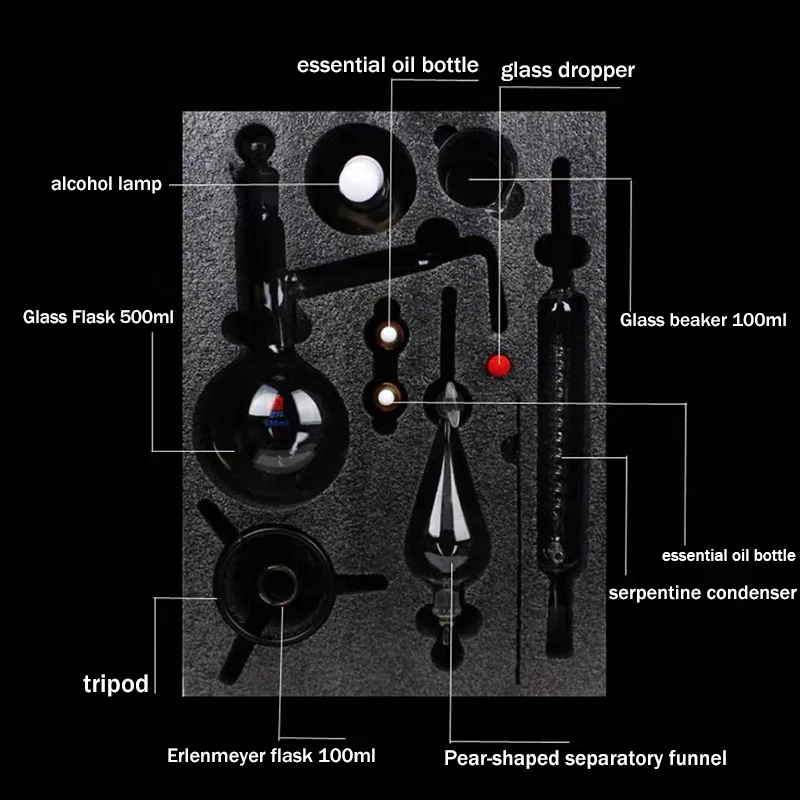 essential oil bottle
glass dropper
alcohol lamp
Glass Flask 500ml
Glass beaker 100ml
essential oil bottle
serpentine condenser
tripod
Erlenmeyer flask 100ml
Pear-shaped separatory funnel