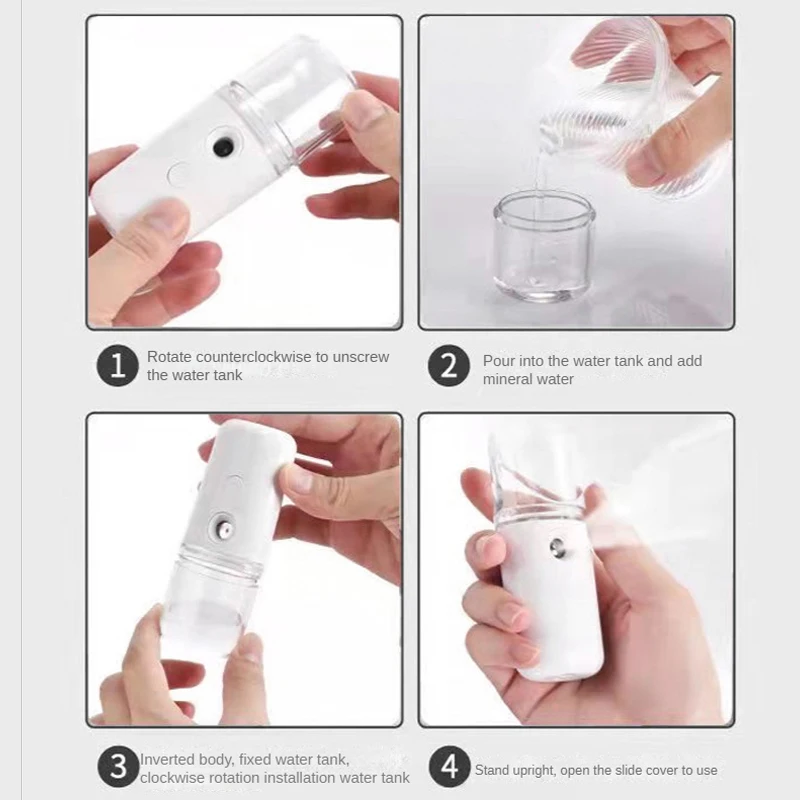 1 Rotate counterclockwise to unscrew the water tank

2 Pour into the water tank and add mineral water

3 Inverted body, fixed water tank, clockwise rotation installation water tank

4 Stand upright, open the slide cover to use