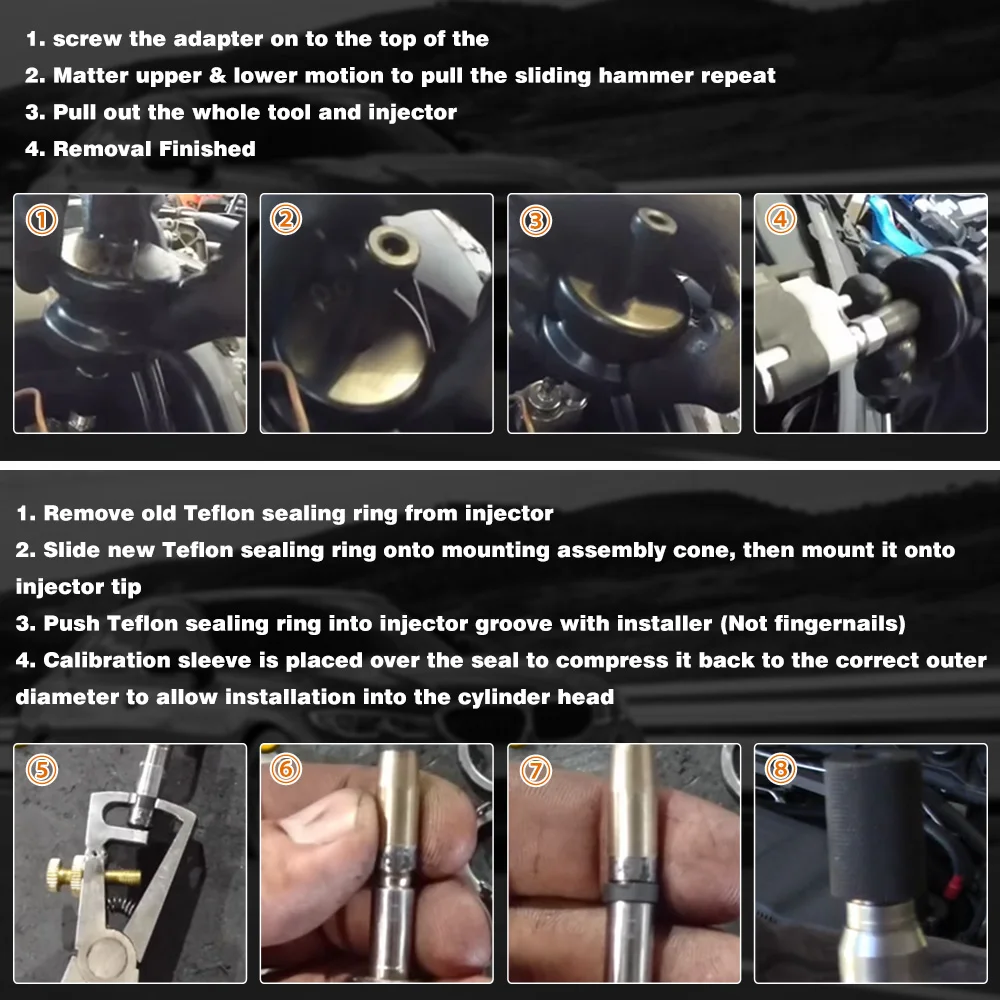 1. screw the adapter on to the top of the
2. Matter upper & lower motion to pull the sliding hammer repeat
3. Pull out the whole tool and injector
4. Removal Finished

①

②

③

④

1. Remove old Teflon sealing ring from injector
2. Slide new Teflon sealing ring onto mounting assembly cone, then mount it onto injector tip
3. Push Teflon sealing ring into injector groove with installer (Not fingernails)
4. Calibration sleeve is placed over the seal to compress it back to the correct outer diameter to allow installation into the cylinder head

⑤

⑥

⑦

⑧