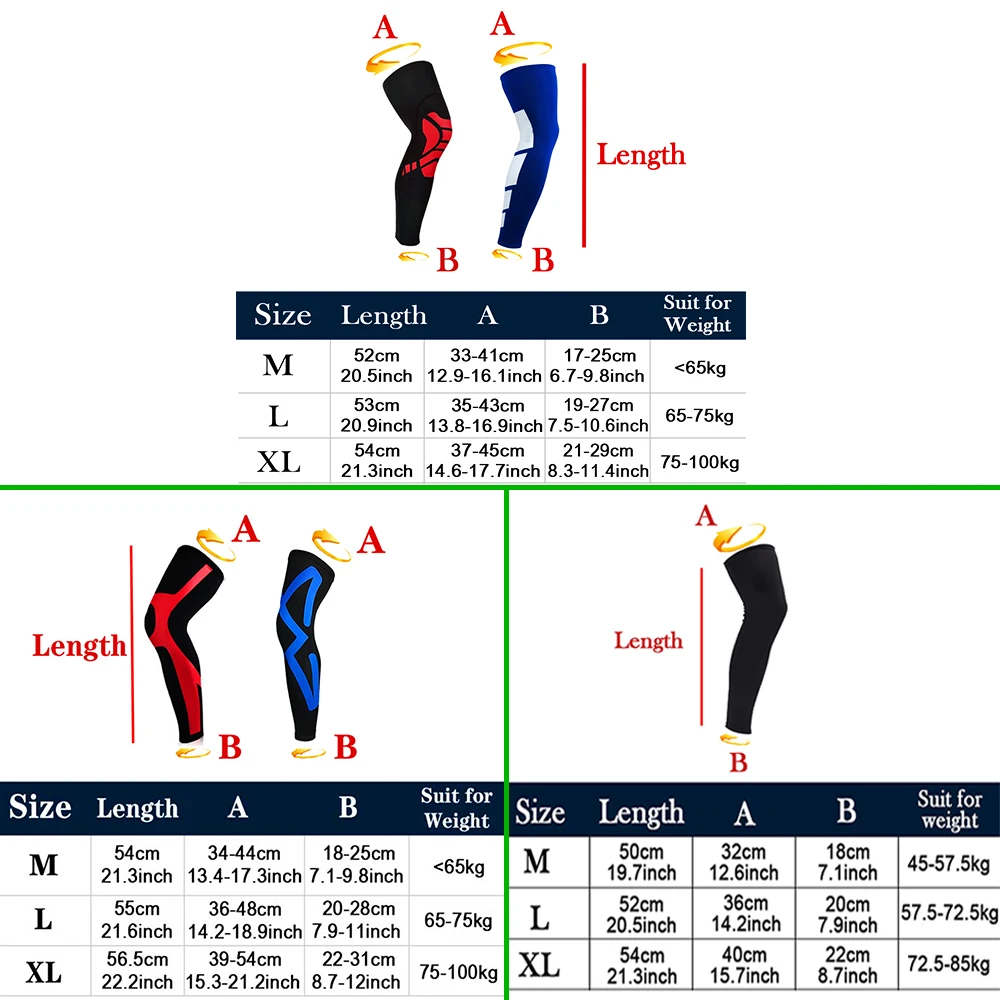 A A

Length

B B

| Size | Length | A | B | Suit for Weight |
|---|---|---|---|---|
| M | 52cm 20.5inch | 33-41cm 12.9-16.1inch | 17-25cm 6.7-9.8inch | <65kg |
| L | 53cm 20.9inch | 35-43cm 13.8-16.9inch | 19-27cm 7.5-10.6inch | 65-75kg |
| XL | 54cm 21.3inch | 37-45cm 14.6-17.7inch | 21-29cm 8.3-11.4inch | 75-100kg |

A A

Length

B B

| Size | Length | A | B | Suit for Weight |
|---|---|---|---|---|
| M | 54cm 21.3inch | 34-44cm 13.4-17.3inch | 18-25cm 7.1-9.8inch | <65kg |
| L | 55cm 21.6inch | 36-48cm 14.2-18.9inch | 20-28cm 7.9-11inch | 65-75kg |
| XL | 56.5cm 22.2inch | 39-54cm 15.3-21.2inch | 22-31cm 8.7-12inch | 75-100kg |

A

Length

B

| Size | Length | A | B | Suit for weight |
|---|---|---|---|---|
| M | 50cm 19.7inch | 32cm 12.6inch | 18cm 7.1inch | 45-57.5kg |
| L | 52cm 20.5inch | 36cm 14.2inch | 20cm 7.9inch | 57.5-72.5kg |
| XL | 54cm 21.3inch | 40cm 15.7inch | 22cm 8.7inch | 72.5-85kg |