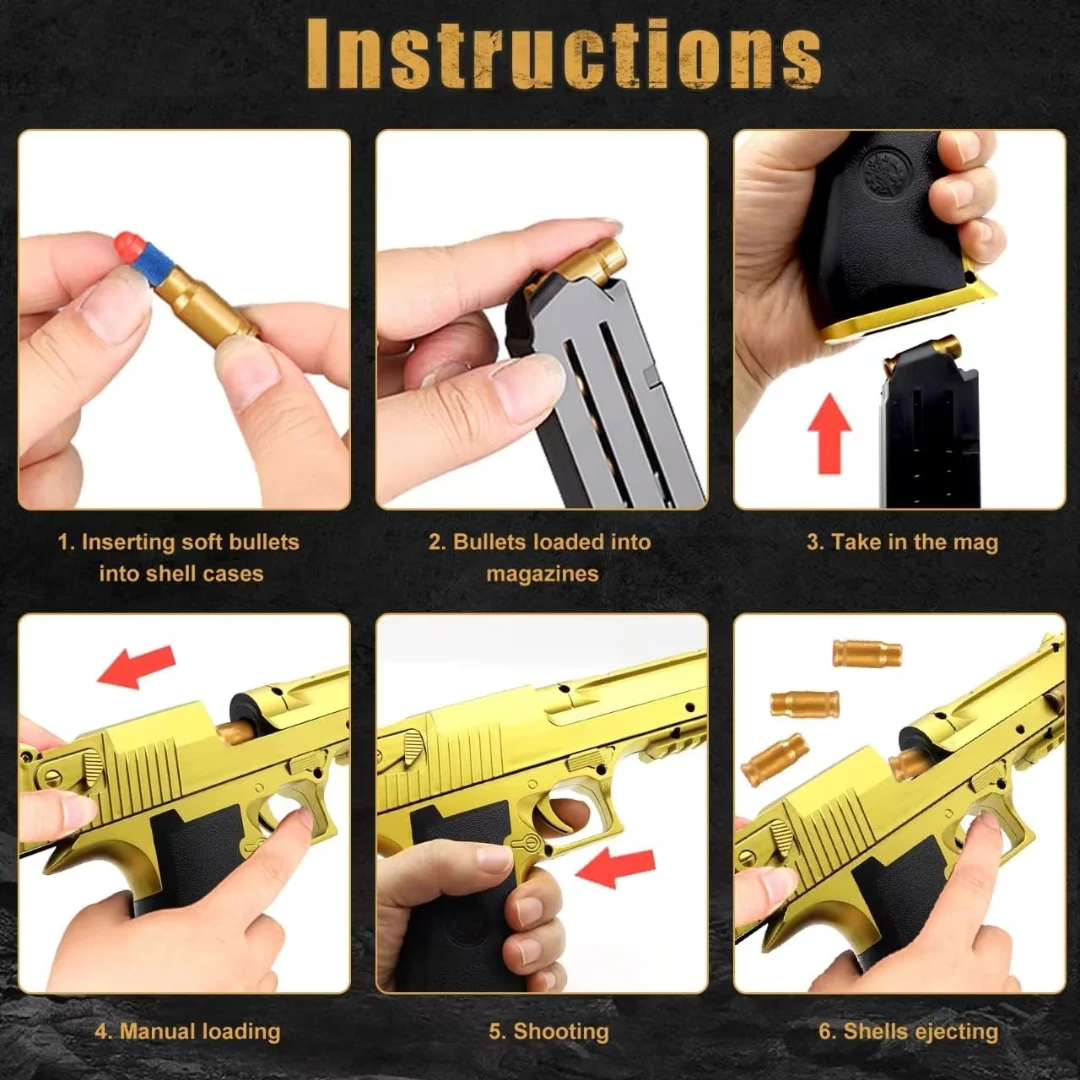 Instructions

1. Inserting soft bullets into shell cases

2. Bullets loaded into magazines

3. Take in the mag

4. Manual loading

5. Shooting

6. Shells ejecting