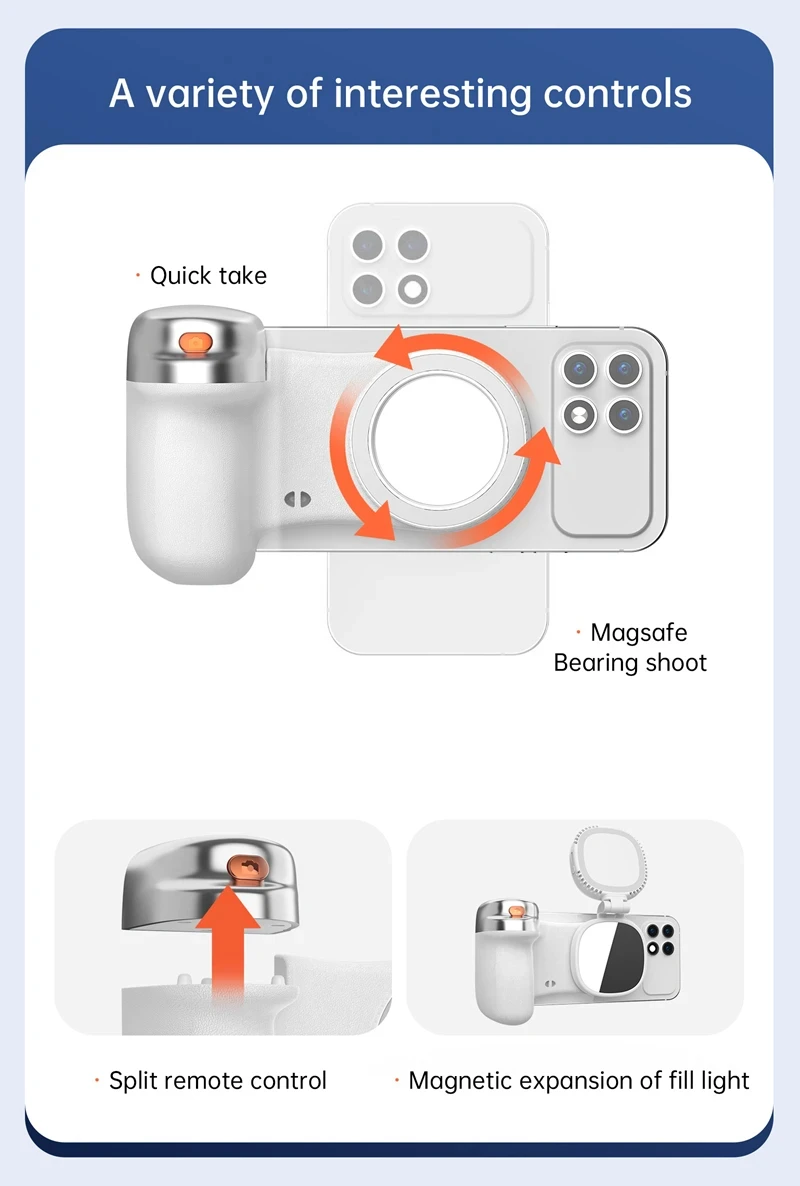 A variety of interesting controls

· Quick take

· Magsafe
Bearing shoot

· Split remote control

· Magnetic expansion of fill light