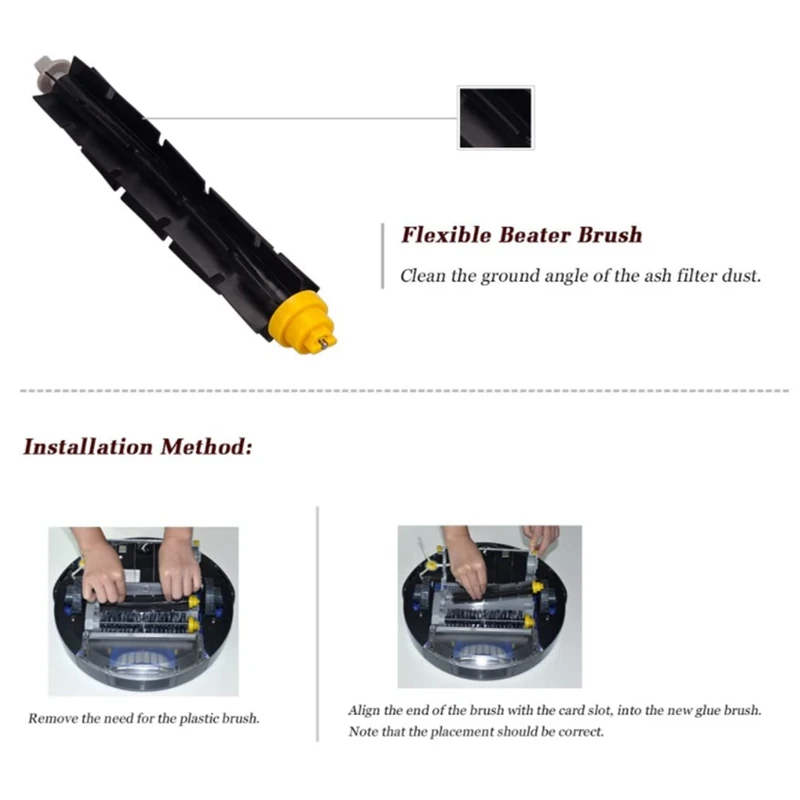 Flexible Beater Brush

Clean the ground angle of the ash filter dust.

Installation Method:

Remove the need for the plastic brush.

Align the end of the brush with the card slot, into the new glue brush. Note that the placement should be correct.