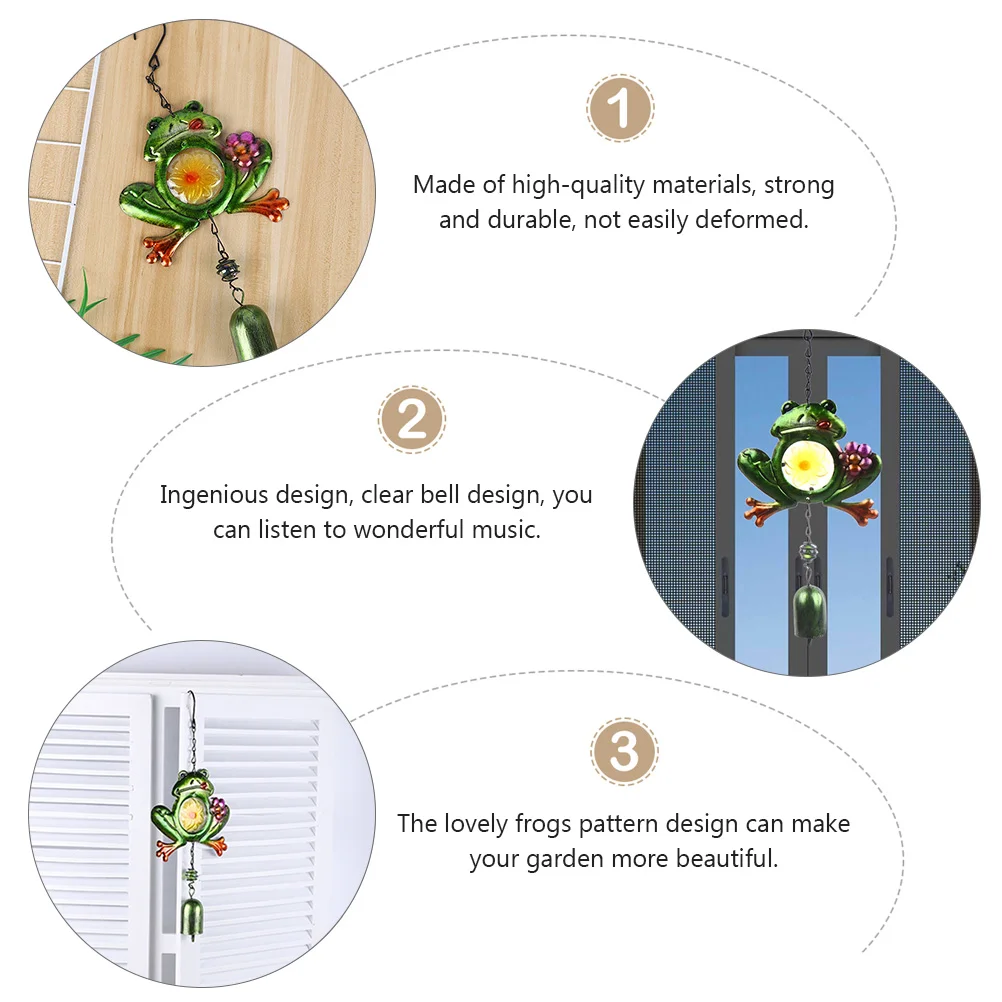 1

Made of high-quality materials, strong and durable, not easily deformed.

2

Ingenious design, clear bell design, you can listen to wonderful music.

3

The lovely frogs pattern design can make your garden more beautiful.