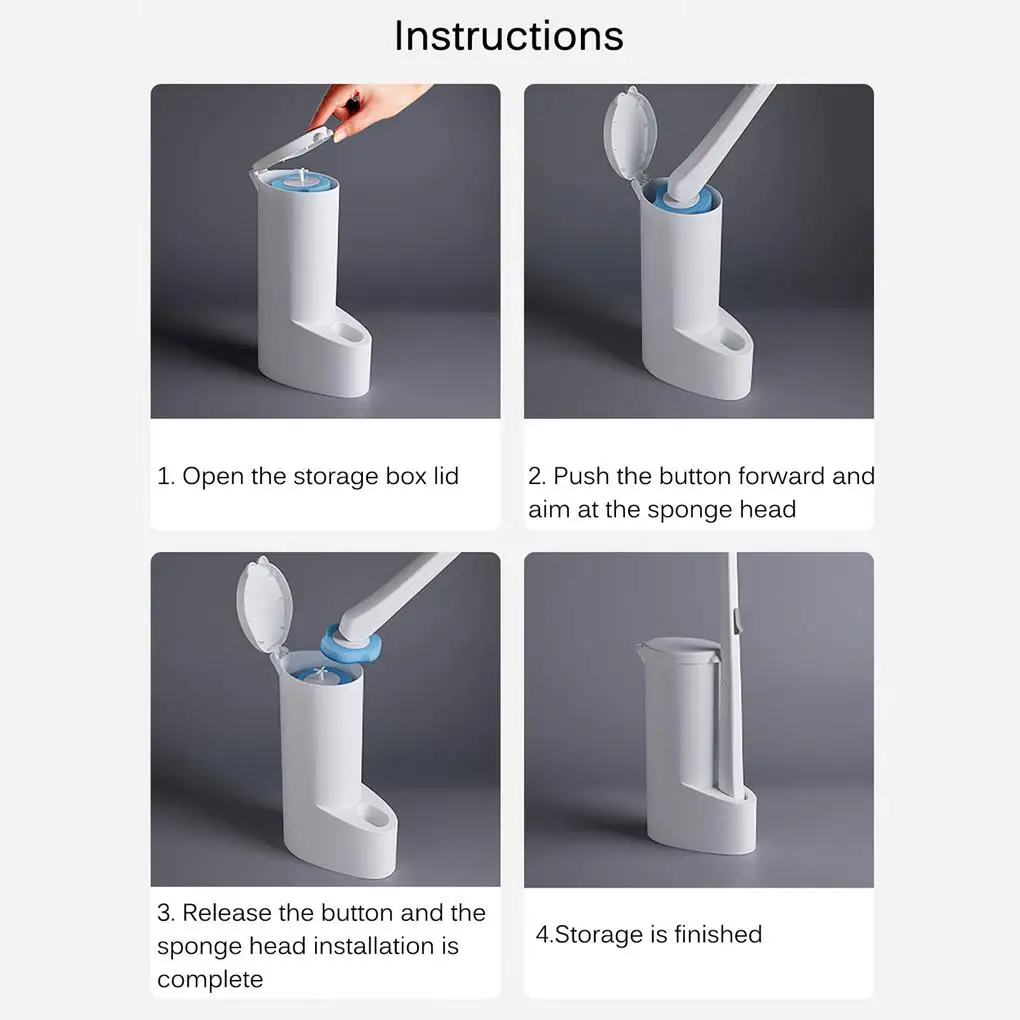 Instructions

1. Open the storage box lid

2. Push the button forward and aim at the sponge head

3. Release the button and the sponge head installation is complete

4.Storage is finished