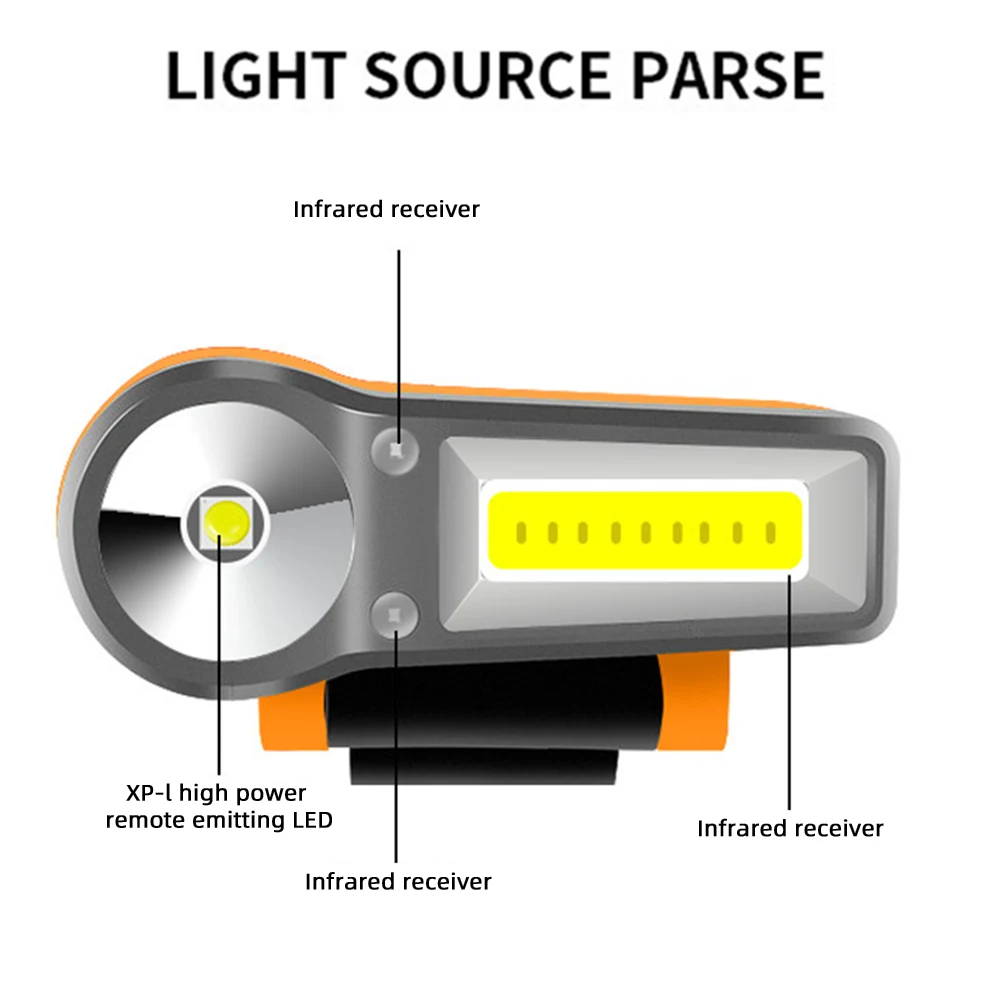 LIGHT SOURCE PARSE

Infrared receiver

XP-l high power remote emitting LED

Infrared receiver

Infrared receiver