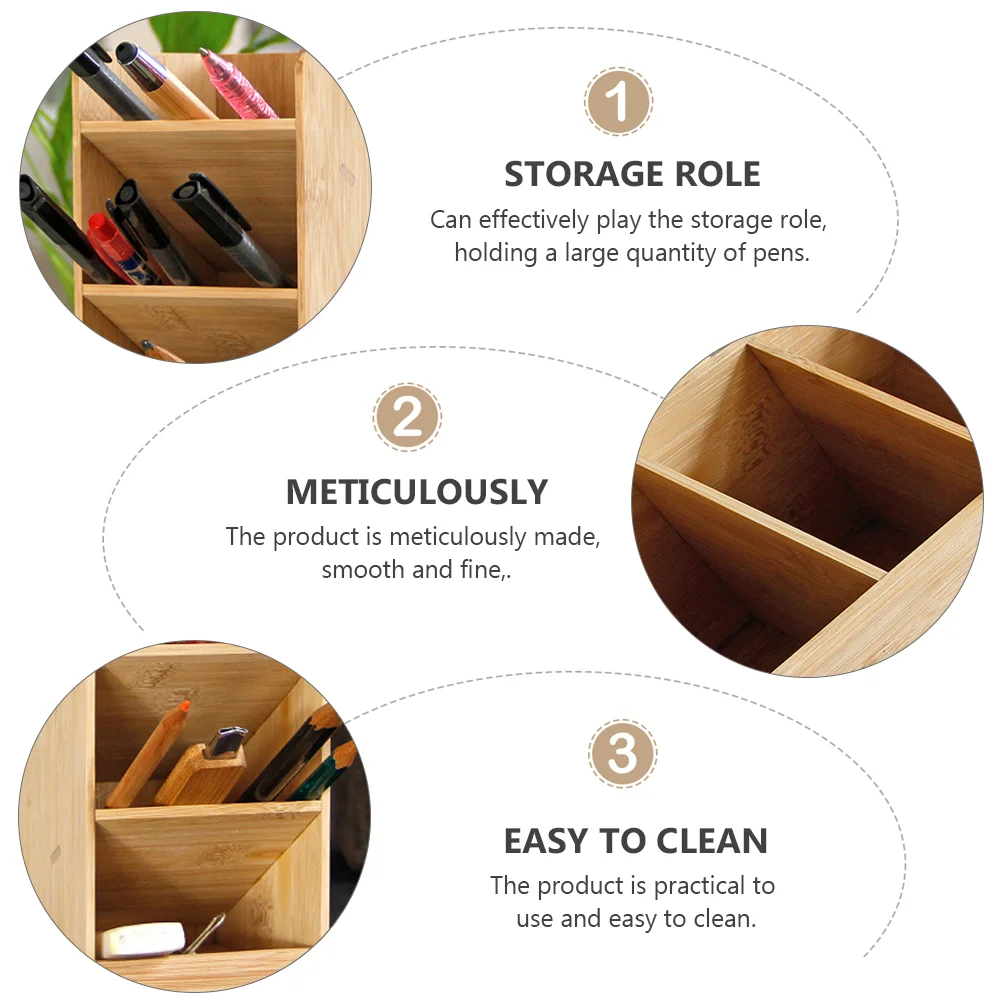 1

STORAGE ROLE

Can effectively play the storage role, holding a large quantity of pens.

2

METICULOUSLY

The product is meticulously made, smooth and fine,.

3

EASY TO CLEAN

The product is practical to use and easy to clean.