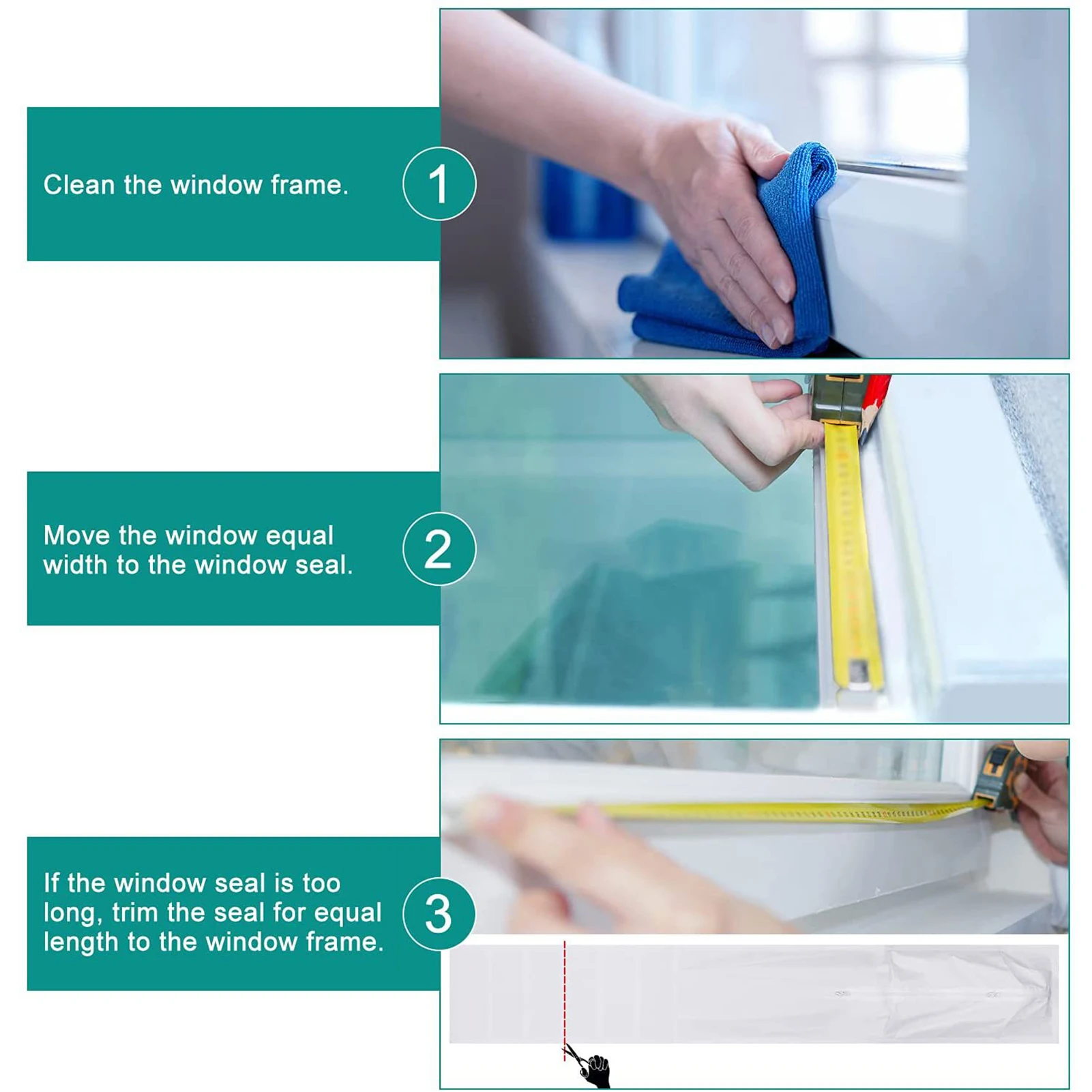 Clean the window frame.

1

Move the window equal width to the window seal.

2

If the window seal is too long, trim the seal for equal length to the window frame.

3