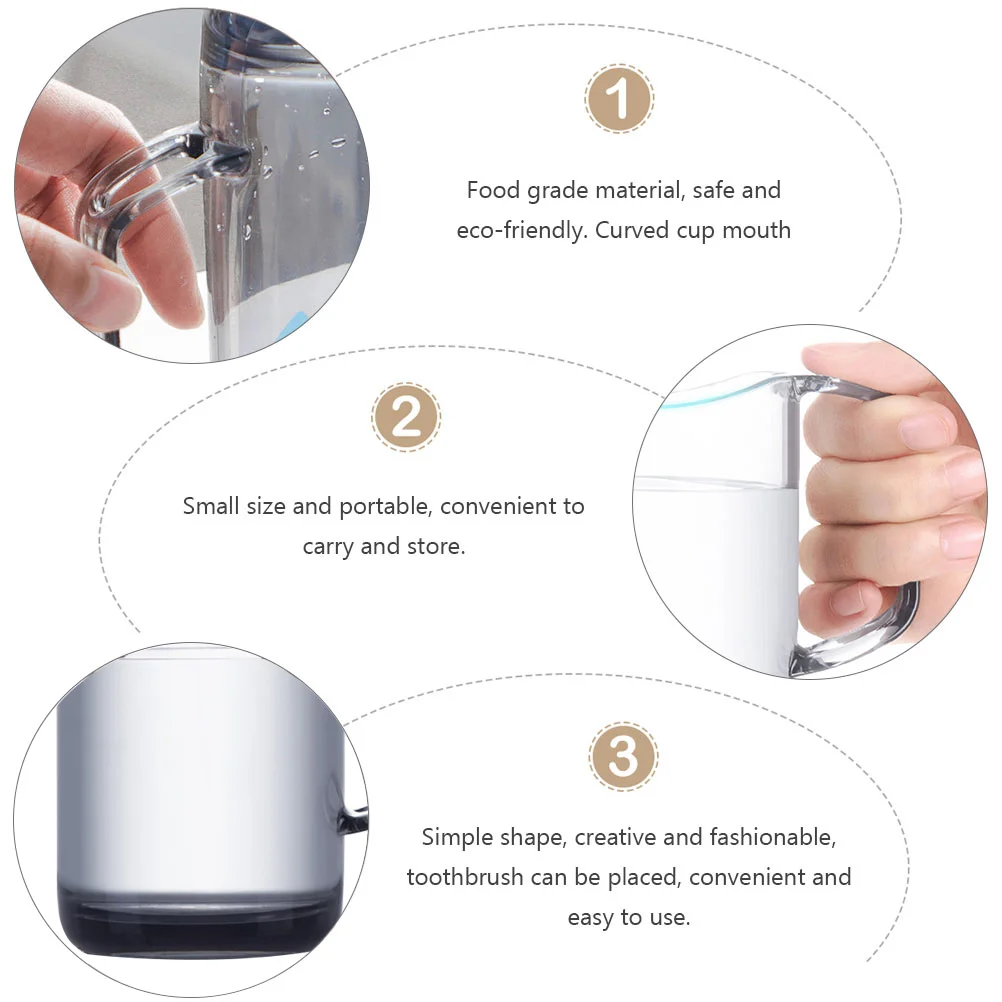 1

Food grade material, safe and eco-friendly. Curved cup mouth

2

Small size and portable, convenient to carry and store.

3

Simple shape, creative and fashionable, toothbrush can be placed, convenient and easy to use.