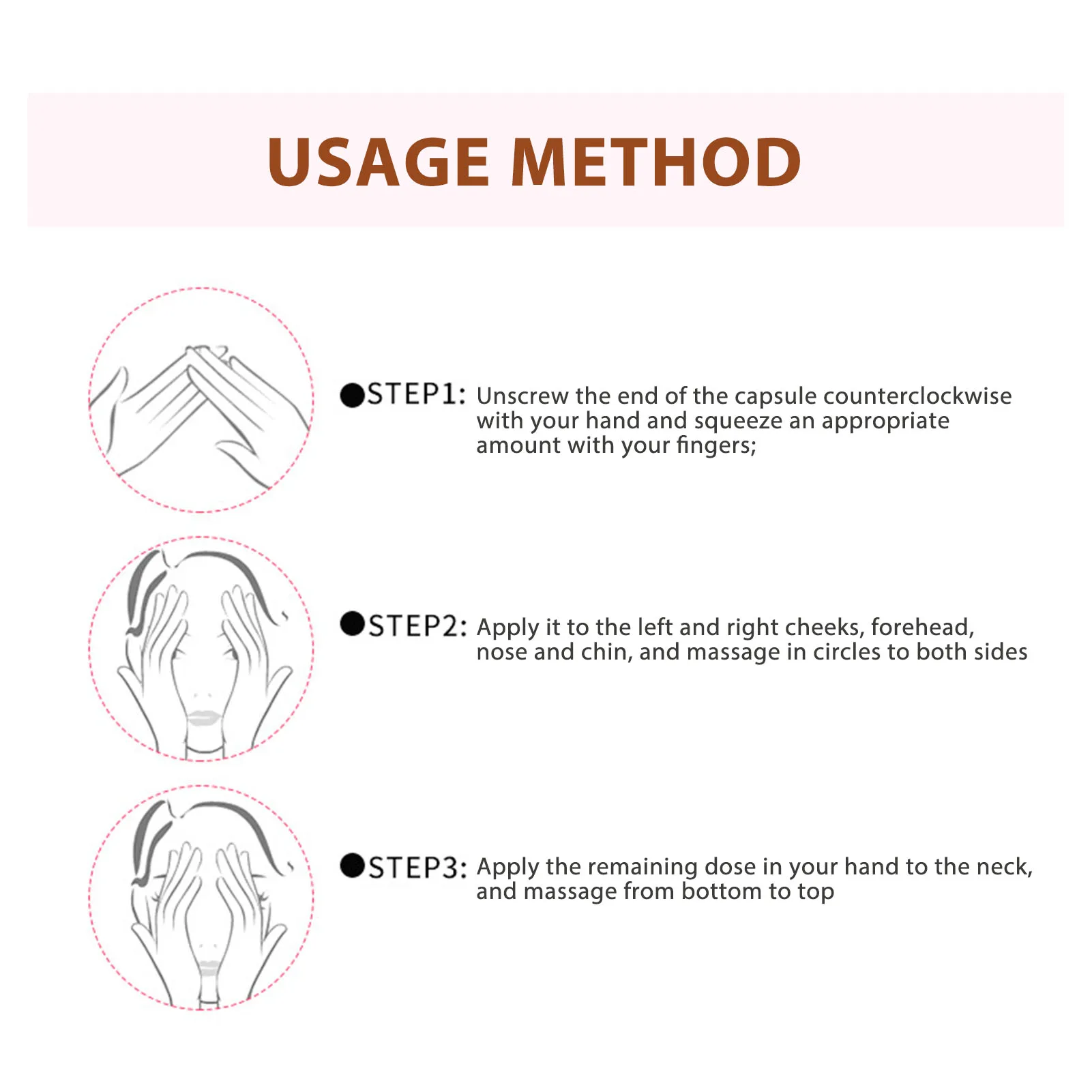 USAGE METHOD

●STEP1: Unscrew the end of the capsule counterclockwise with your hand and squeeze an appropriate amount with your fingers;

●STEP2: Apply it to the left and right cheeks, forehead, nose and chin, and massage in circles to both sides

●STEP3: Apply the remaining dose in your hand to the neck, and massage from bottom to top