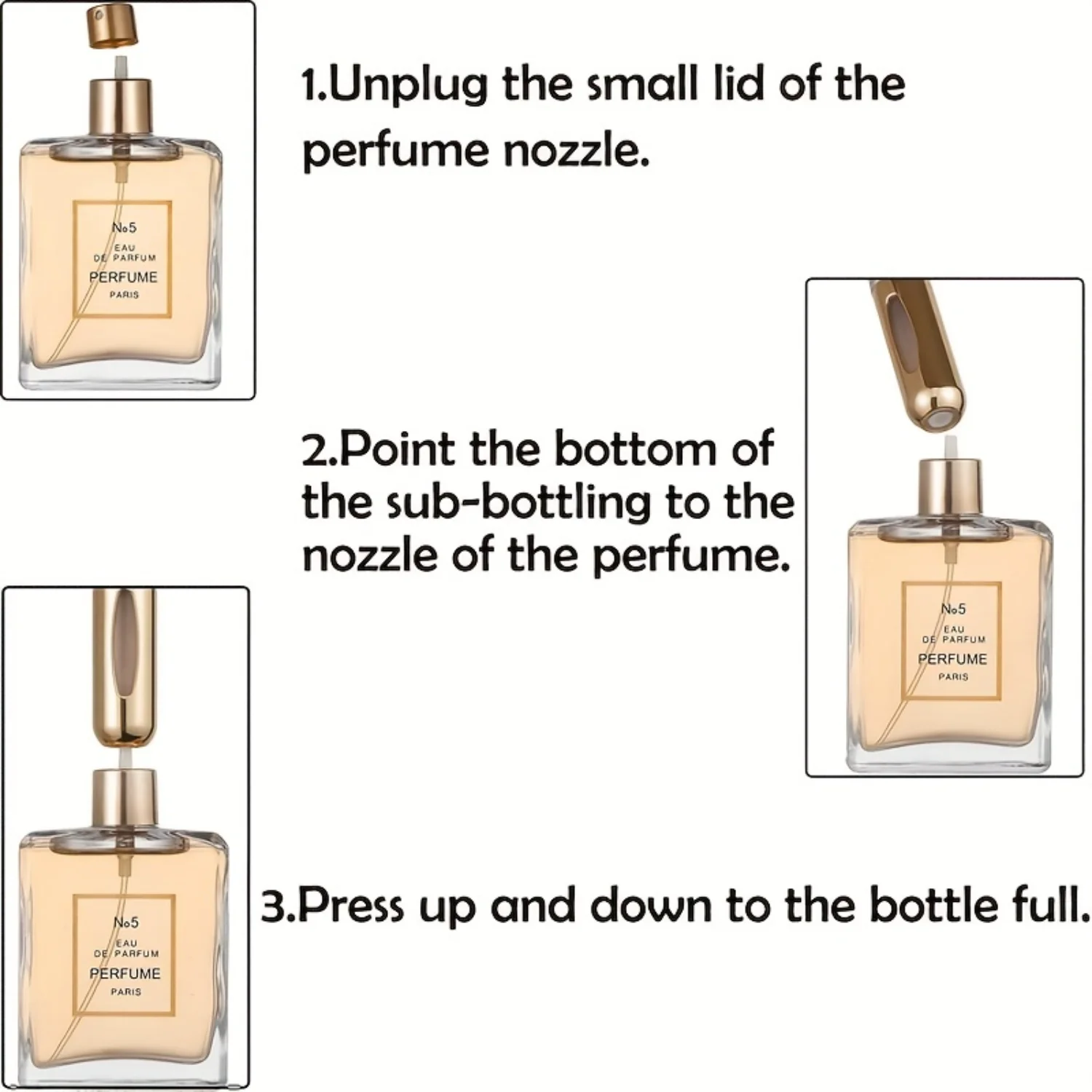 No5
EAU
DE PARFUM
PERFUME
PARIS

1.Unplug the small lid of the perfume nozzle.

2.Point the bottom of the sub-bottling to the nozzle of the perfume.

No5
EAU
DE PARFUM
PERFUME
PARIS

No5
EAU
DE PARFUM
PERFUME
PARIS

3.Press up and down to the bottle full.