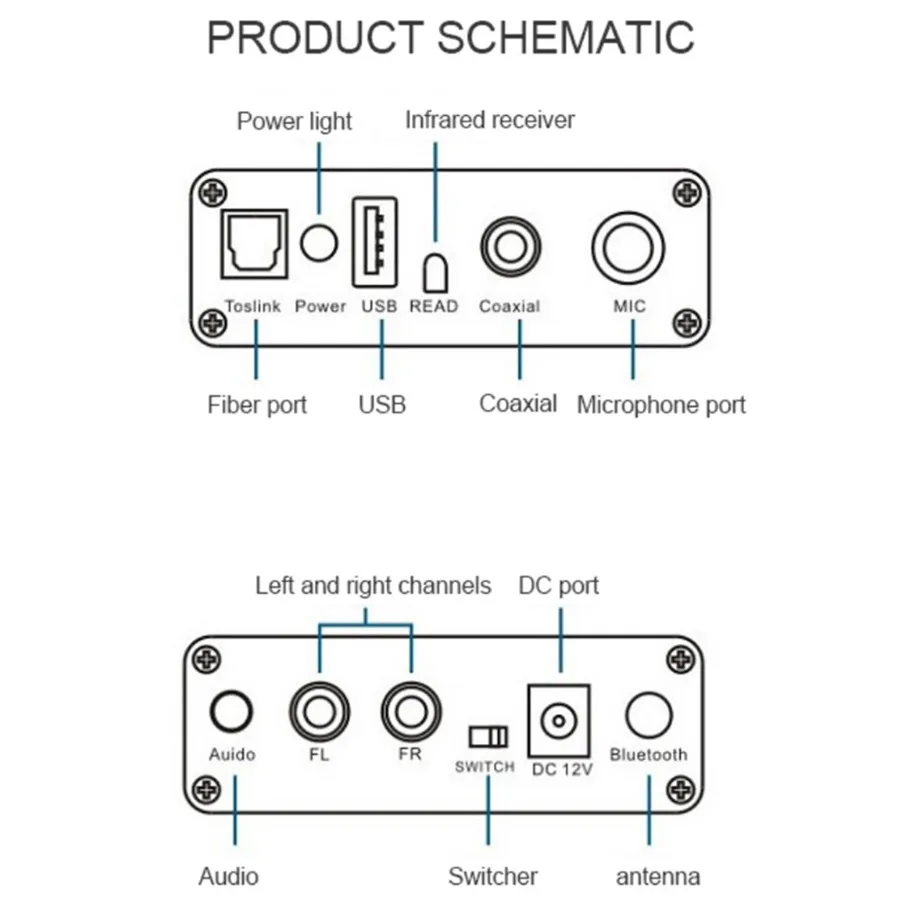 PRODUCT SCHEMATIC

Power light
Infrared receiver

Toslink Power USB READ Coaxial MIC

Fiber port
USB
Coaxial
Microphone port

Left and right channels
DC port

Auido FL FR SWITCH DC 12V Bluetooth

Audio
Switcher
antenna