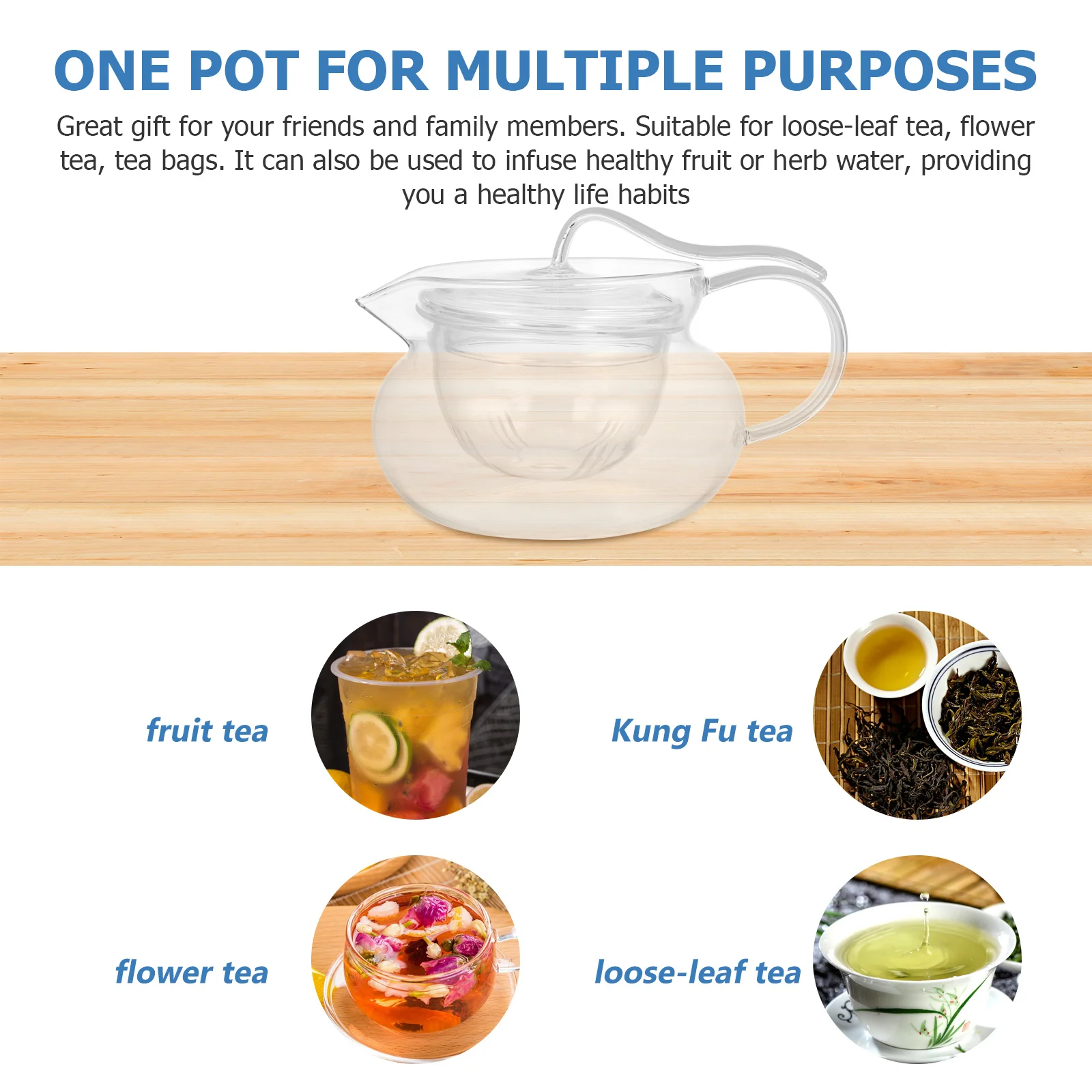 ONE POT FOR MULTIPLE PURPOSES

Great gift for your friends and family members. Suitable for loose-leaf tea, flower tea, tea bags. It can also be used to infuse healthy fruit or herb water, providing you a healthy life habits

fruit tea

Kung Fu tea

flower tea

loose-leaf tea