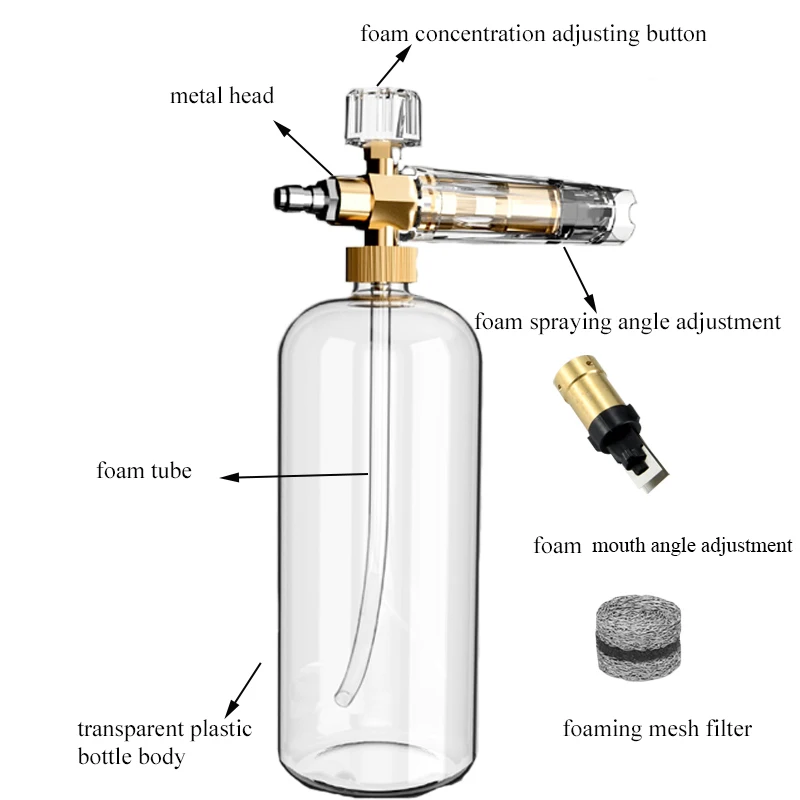 foam concentration adjusting button

metal head

foam spraying angle adjustment

foam tube

foam mouth angle adjustment

transparent plastic bottle body

foaming mesh filter