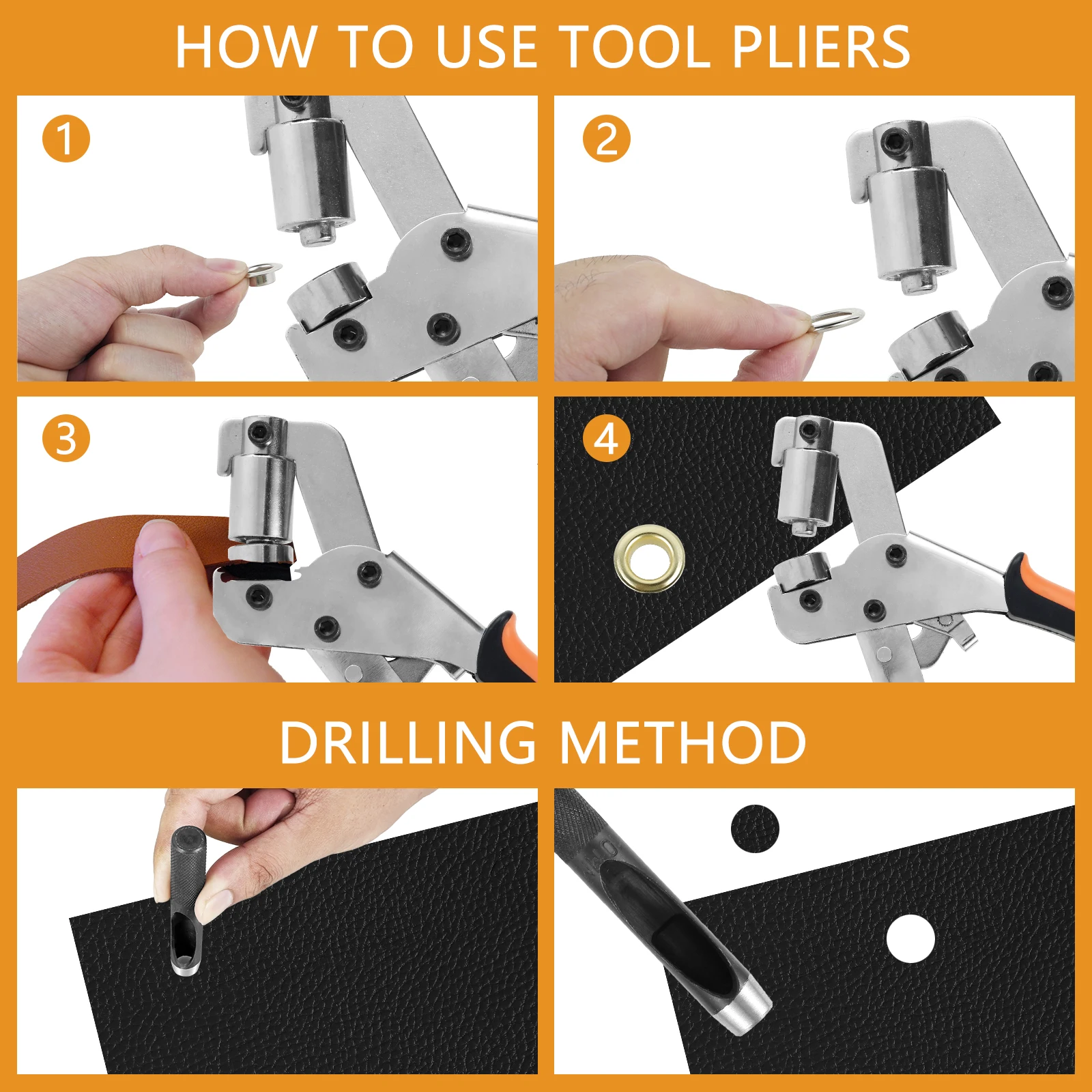 HOW TO USE TOOL PLIERS

1

2

3

4

DRILLING METHOD