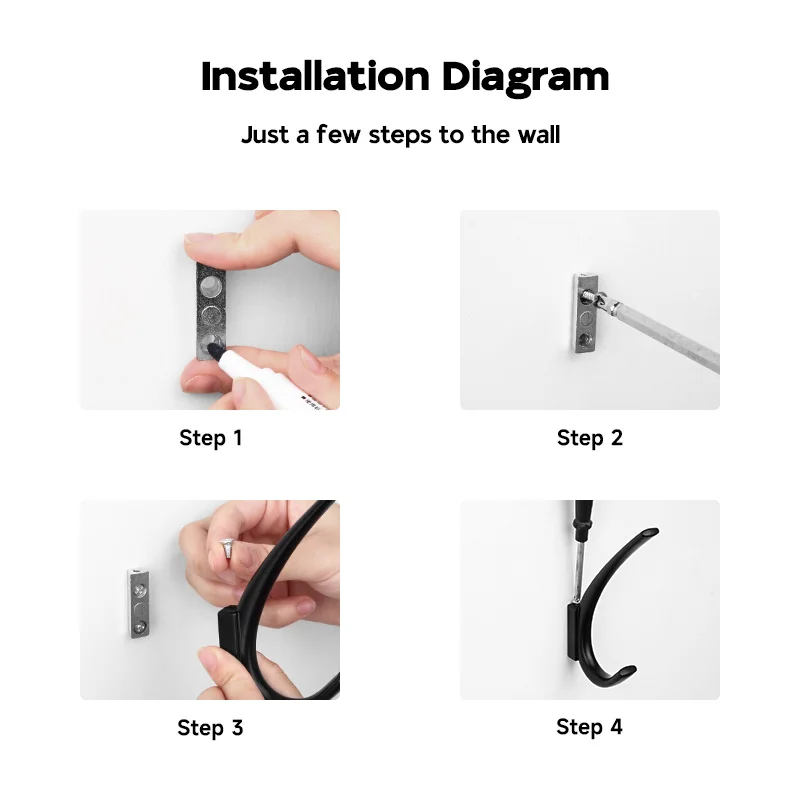 Installation Diagram

Just a few steps to the wall

Step 1

Step 2

Step 3

Step 4